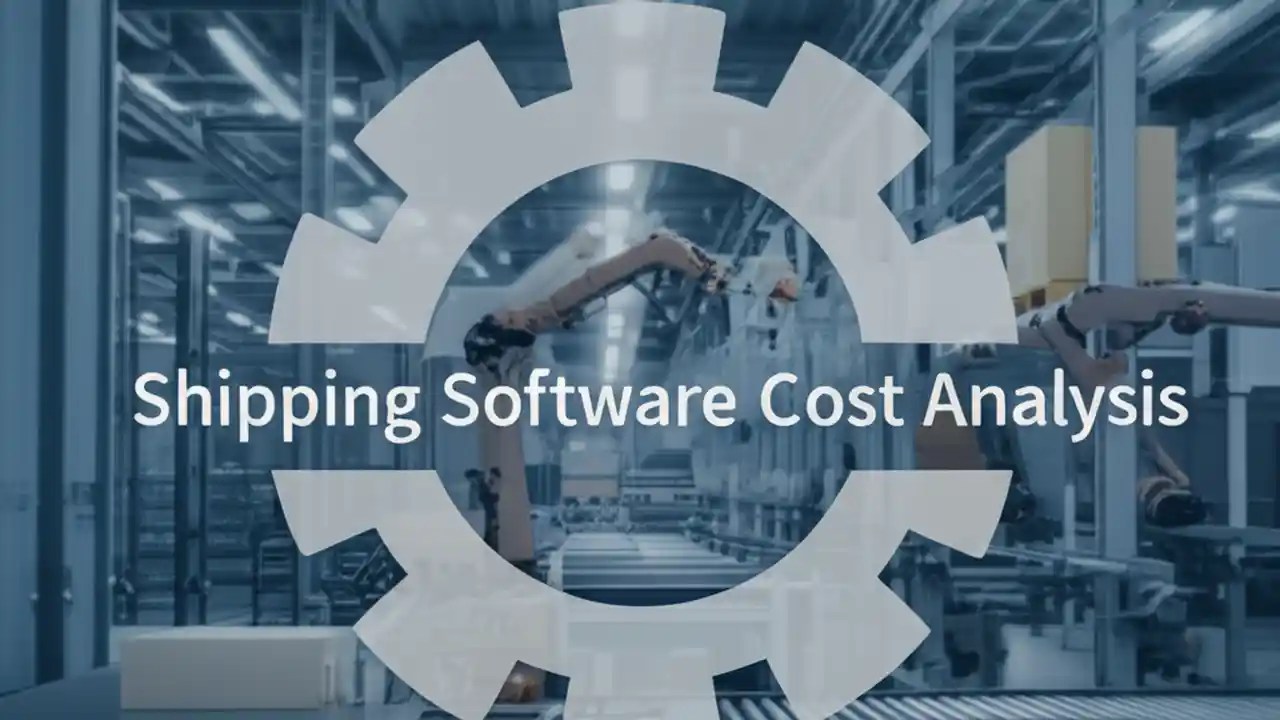 Shipping Software Cost Analysis