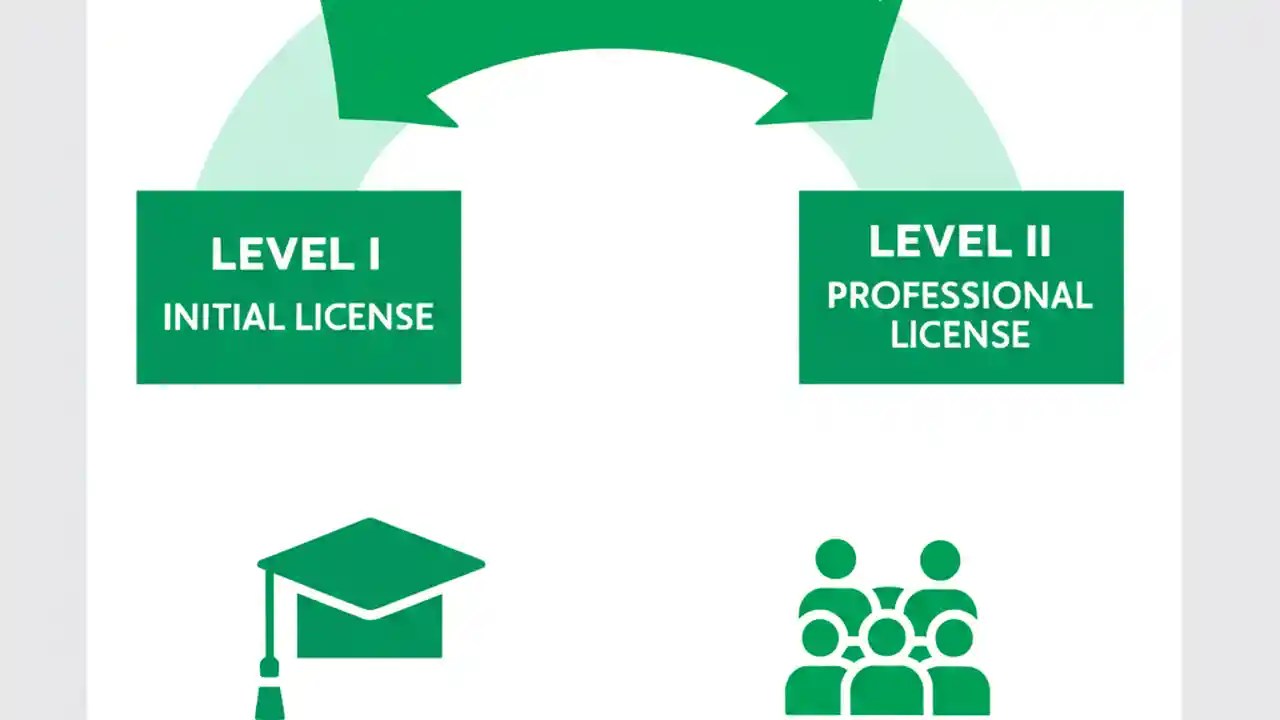 LEVEL I
INITIAL LICENSE

LEVEL II
PROFESSIONAL LICENSE