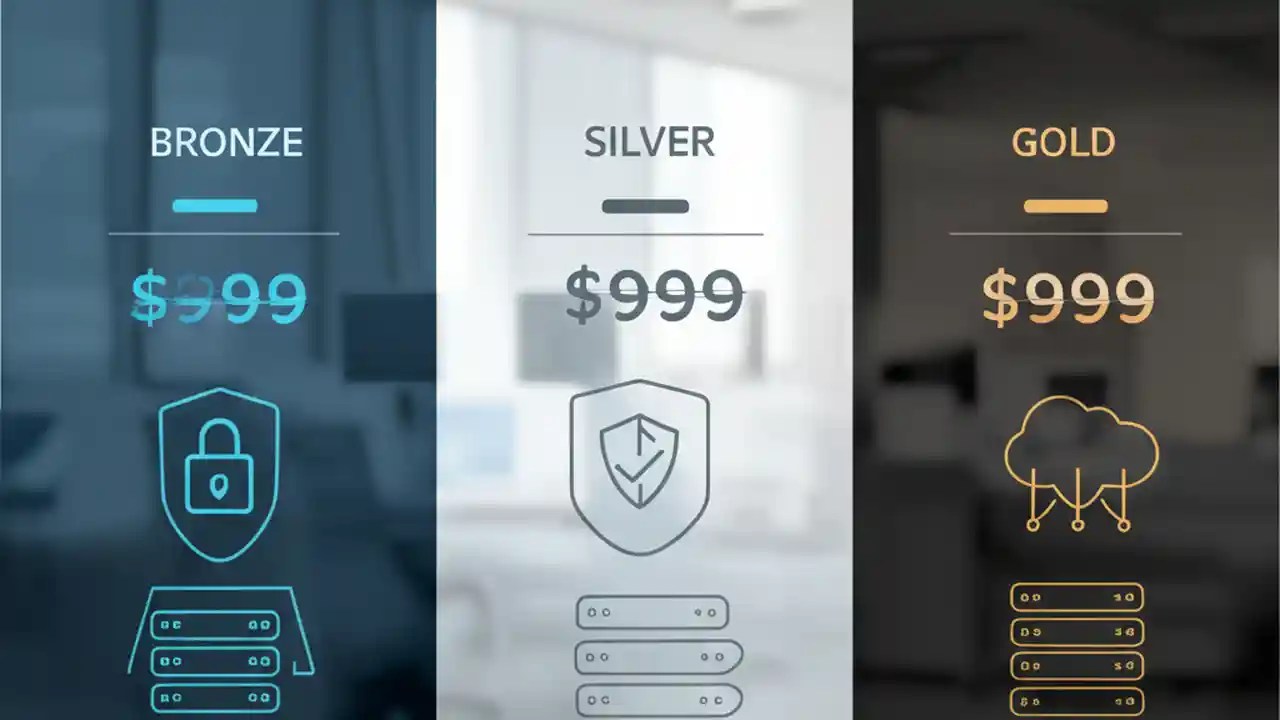 BRONZE

$999

SILVER

$999

GOLD

$999