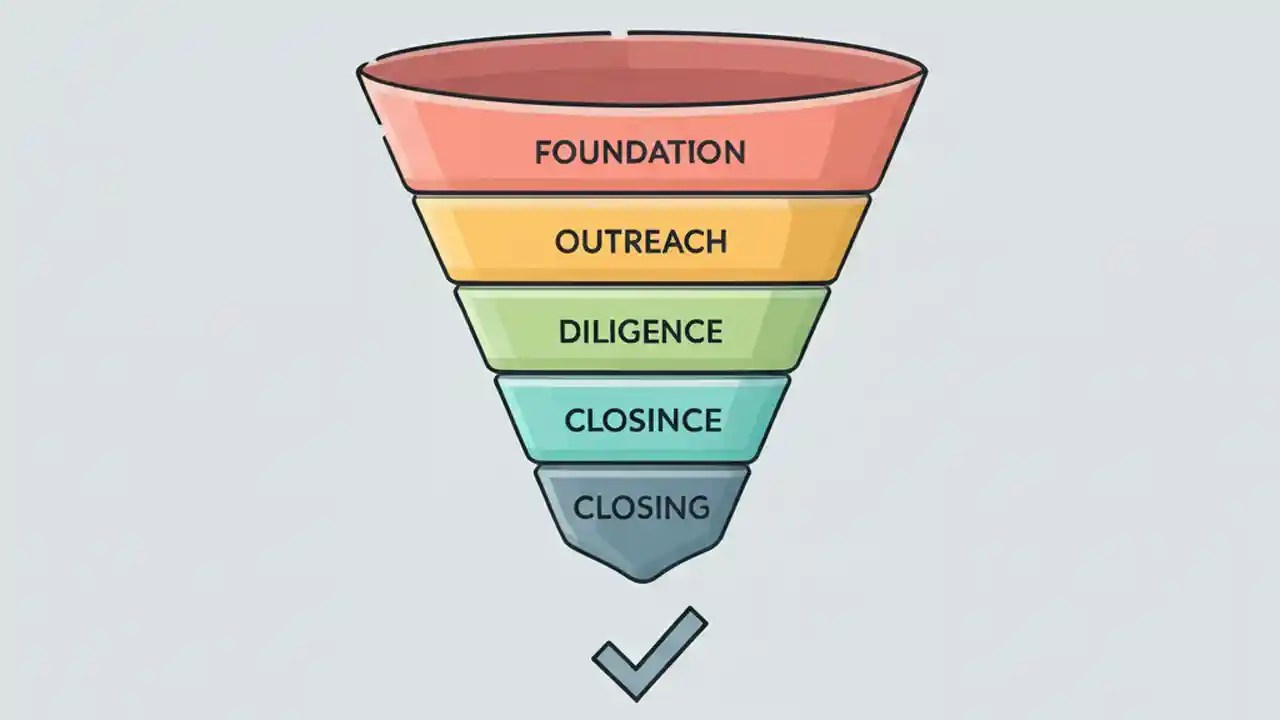 FOUNDATION

OUTREACH

DILIGENCE

CLOSINCE

CLOSING