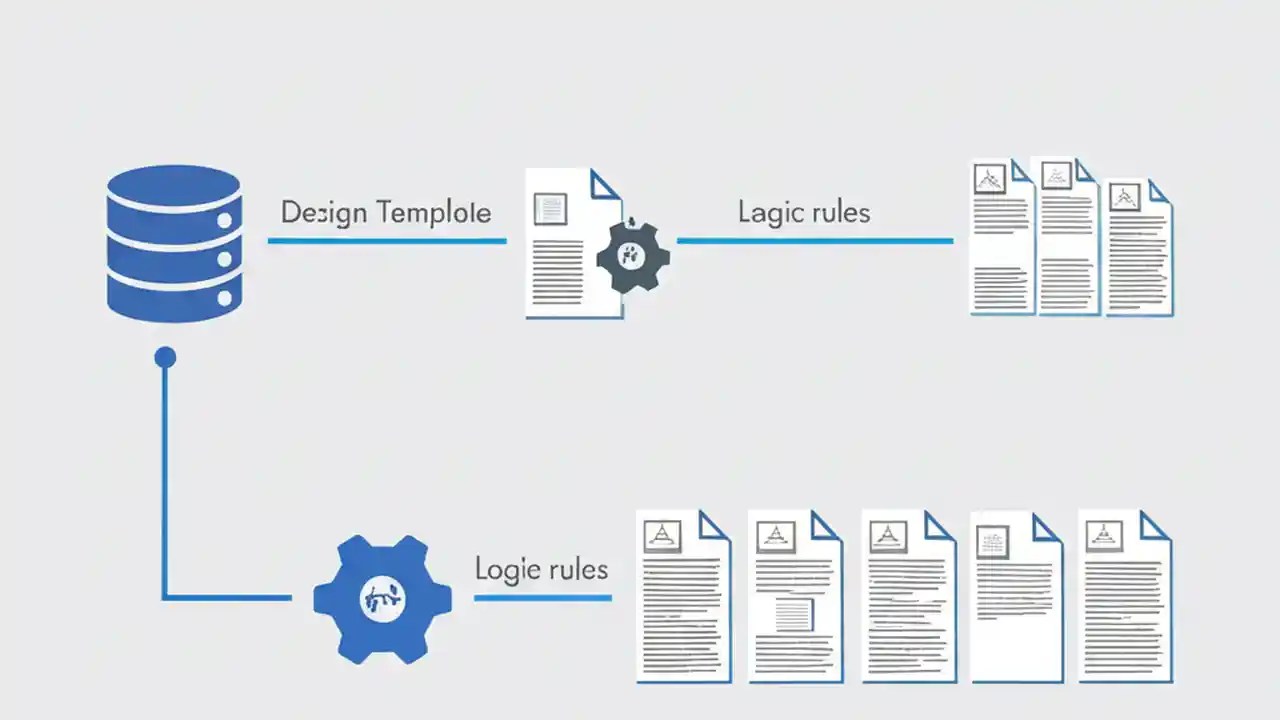 Design Templote

Lagic rules

Logie rules