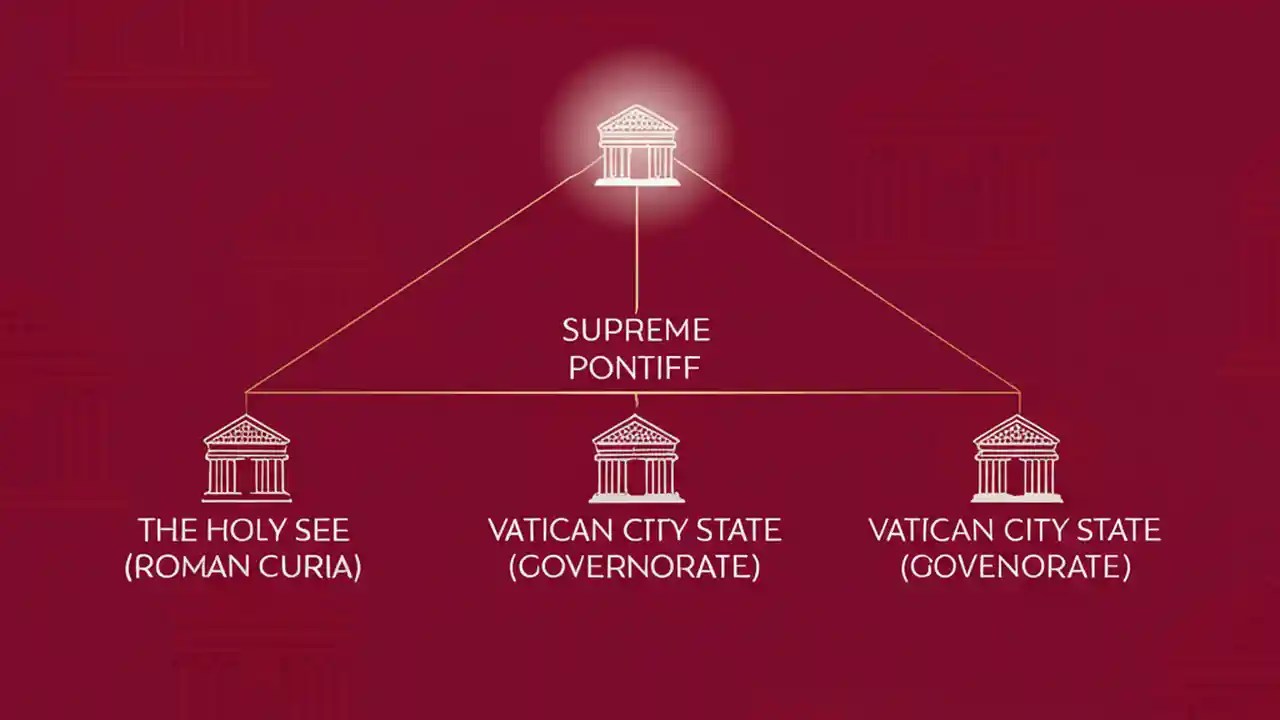 SUPREME PONTIFF

THE HOLY SEE (ROMAN CURIA)

VATICAN CITY STATE (GOVERNORATE)

VATICAN CITY STATE (GOVENORATE)