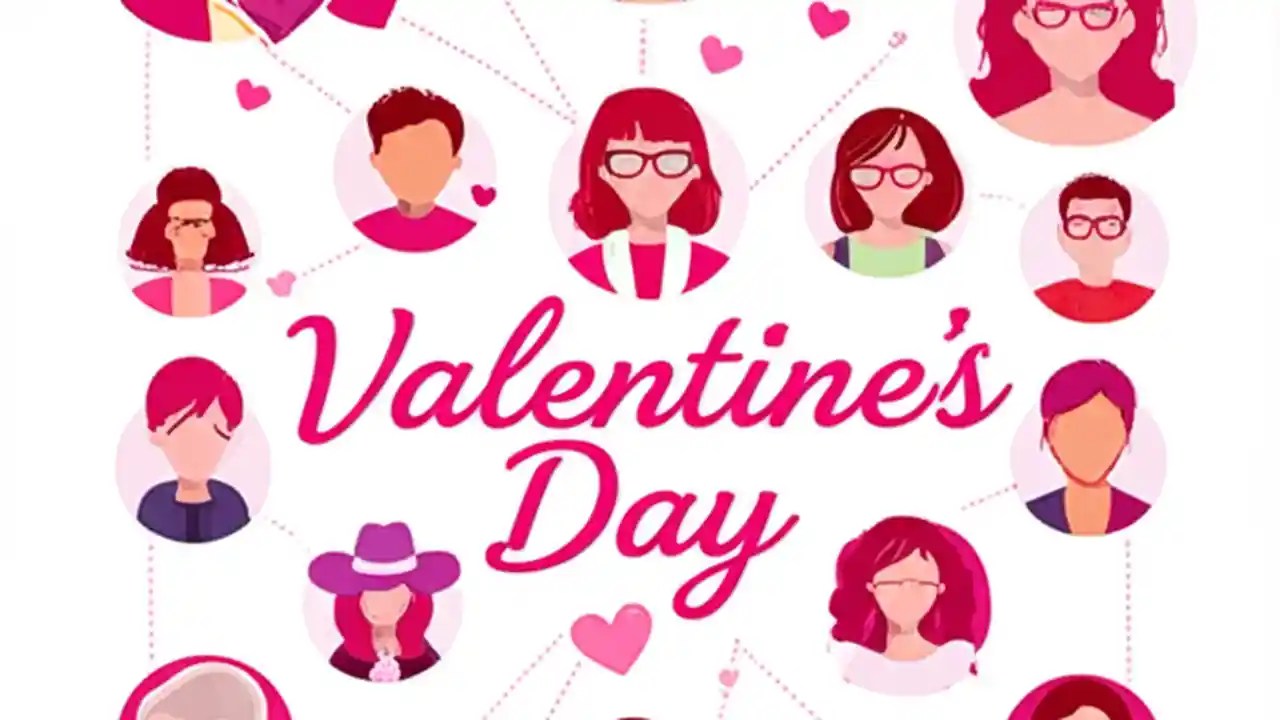 Valentine's Day