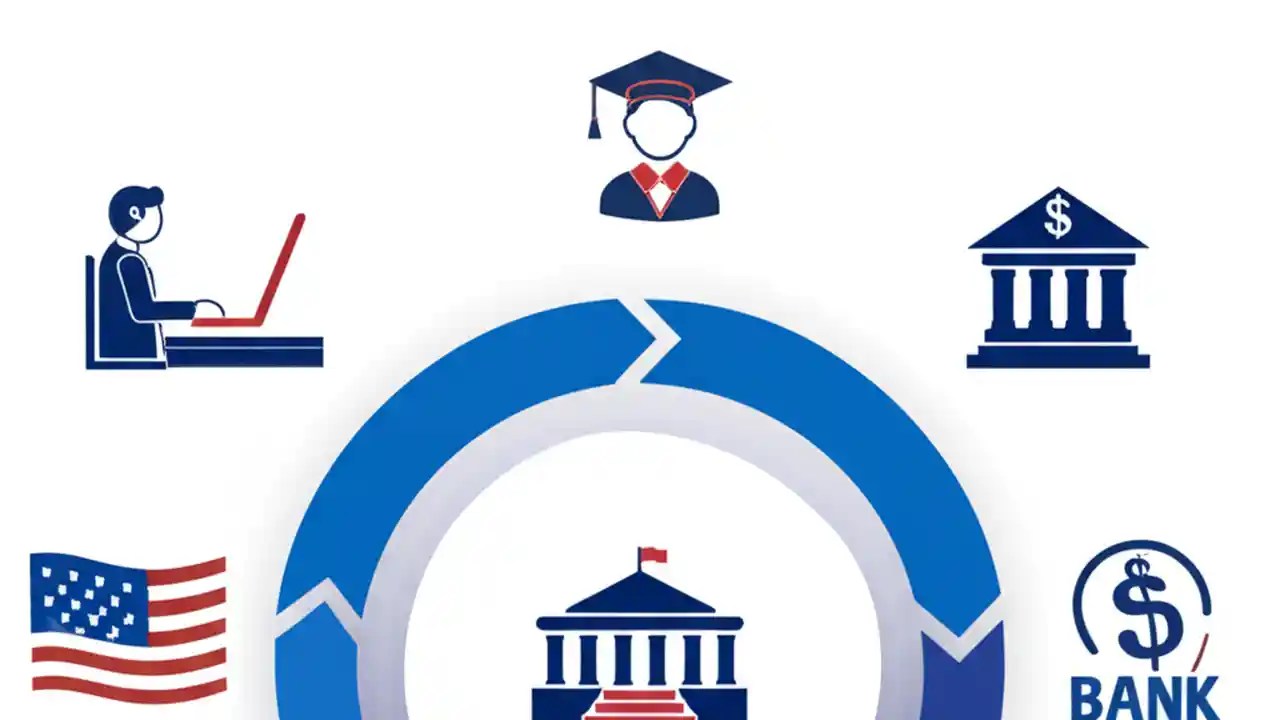 $
$
BANK