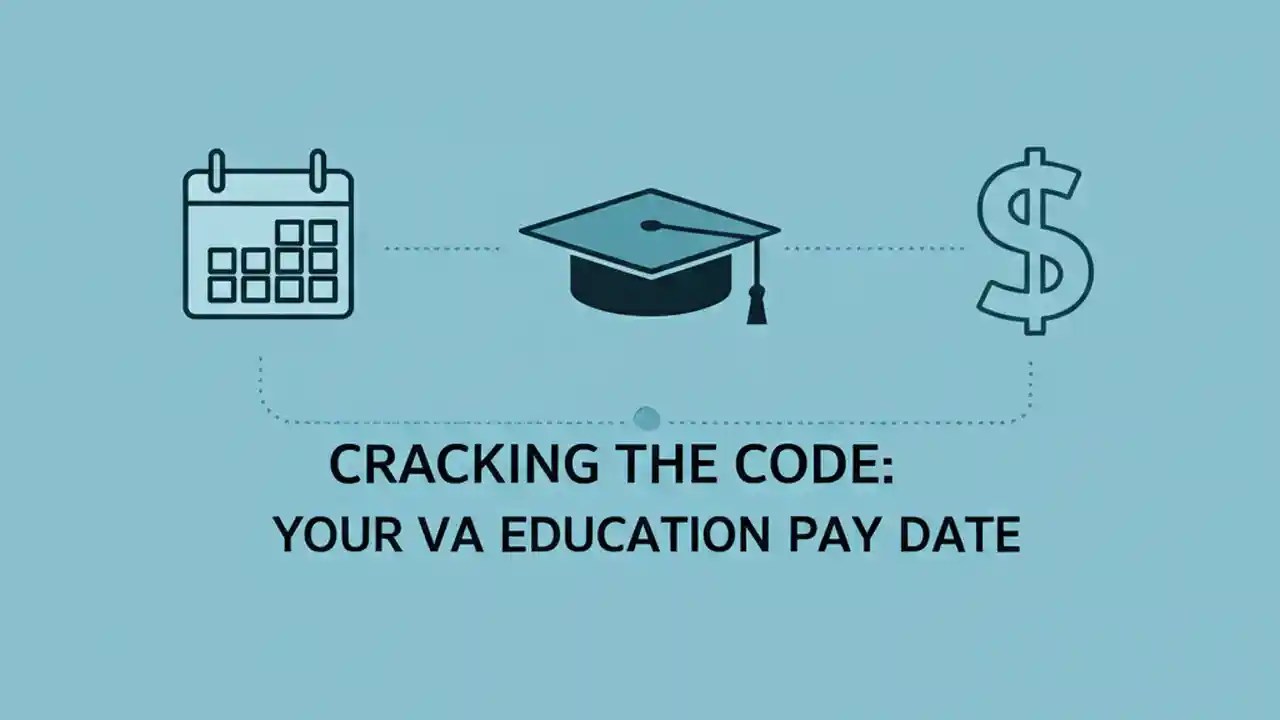 $

CRACKING THE CODE:
YOUR VA EDUCATION PAY DATE