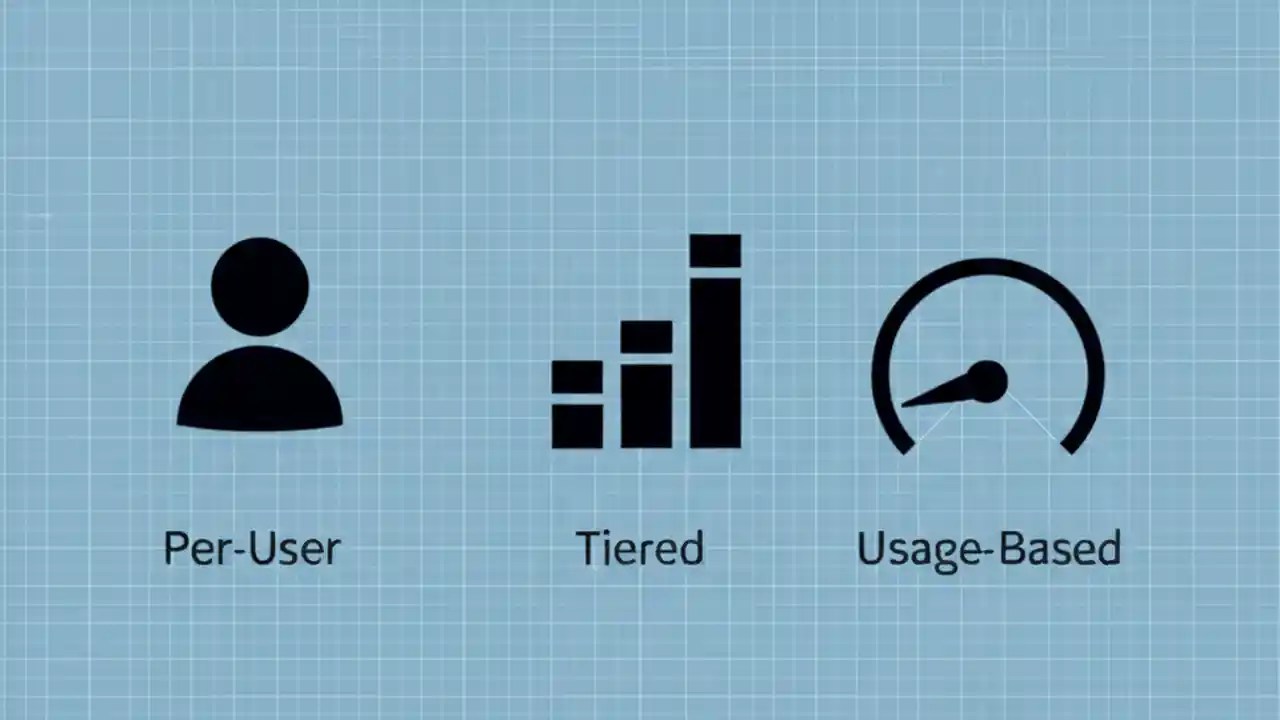 Per-User

Tiered

Usage-Based