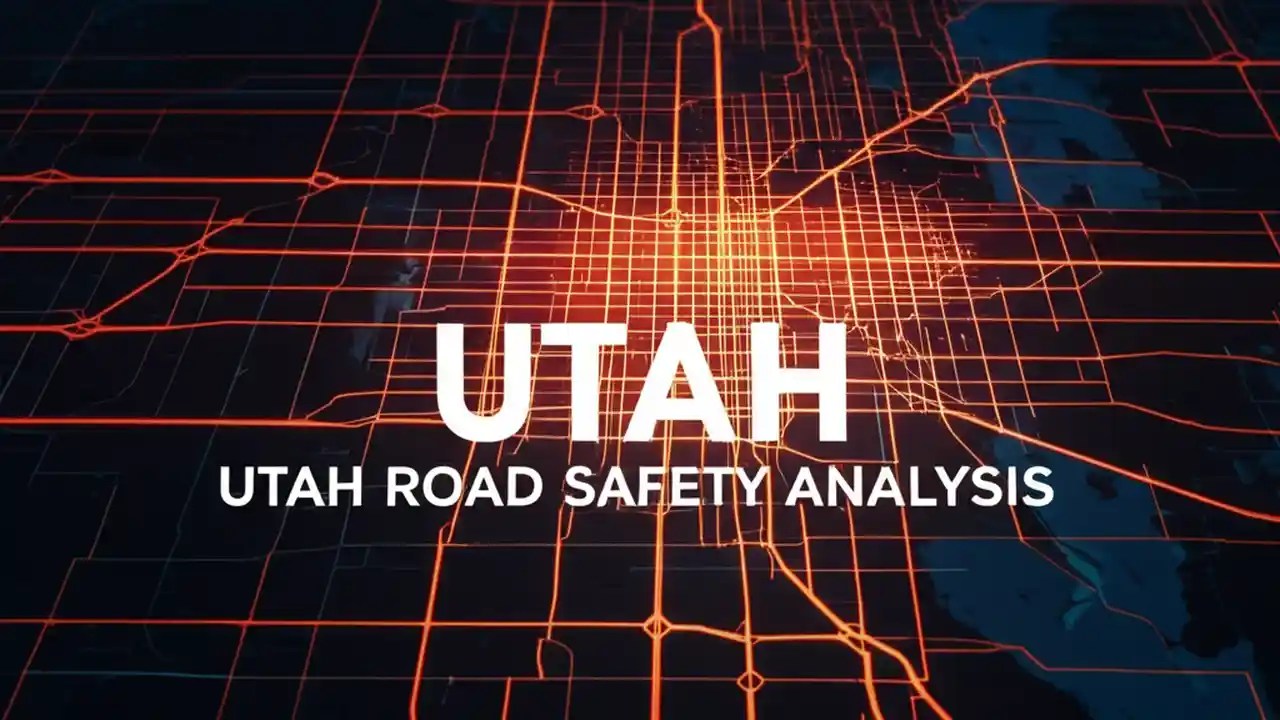 UTAH

UTAH ROAD SAFETY ANALYSIS