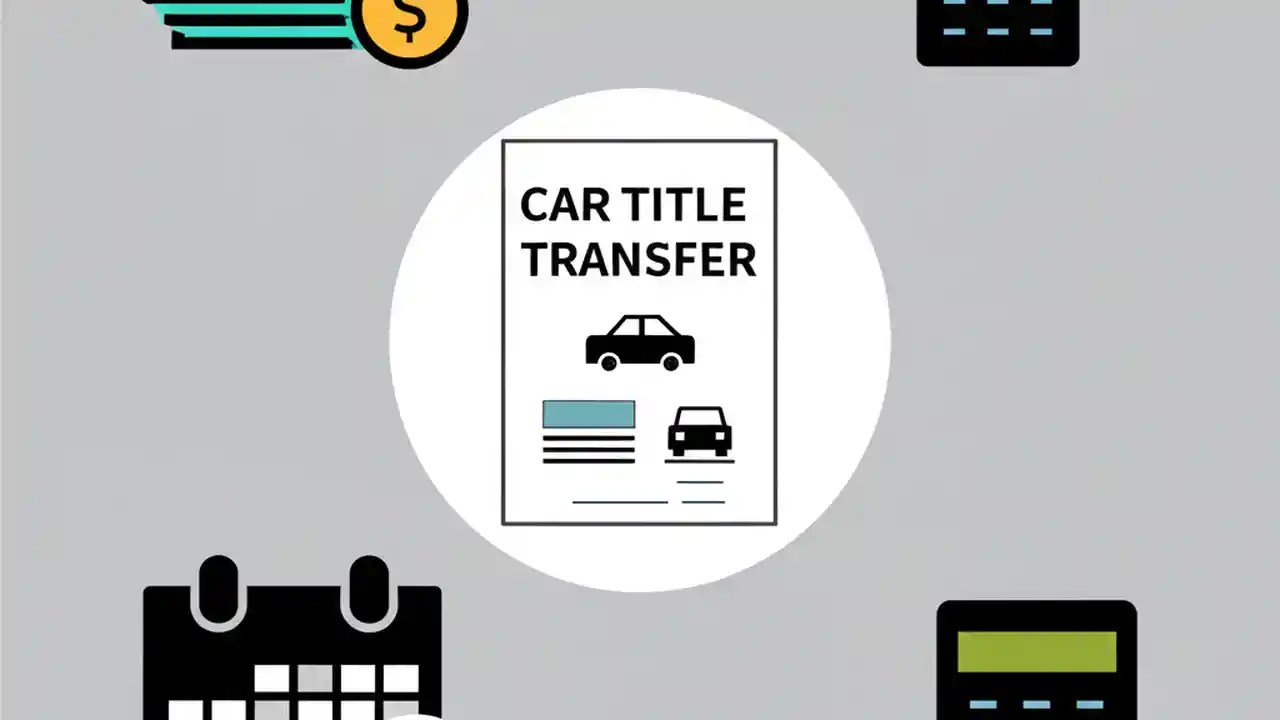 $

CAR TITLE TRANSFER