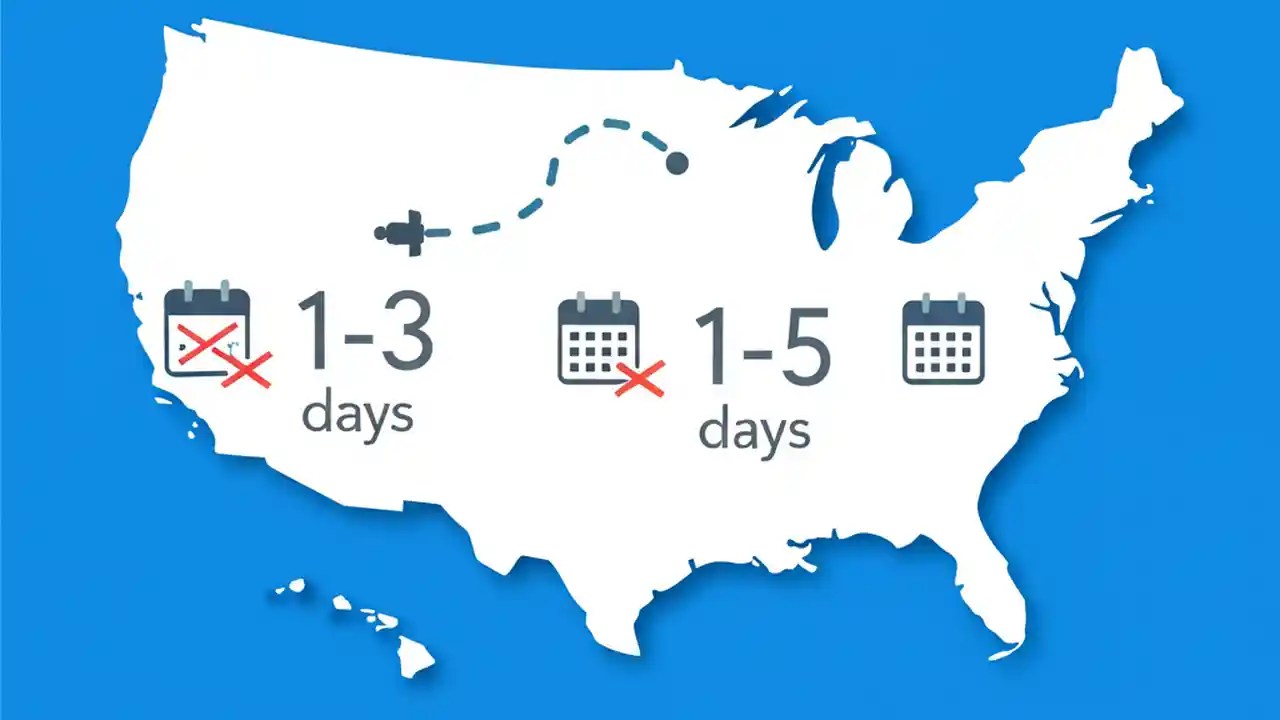 1-3
days

1-5
days