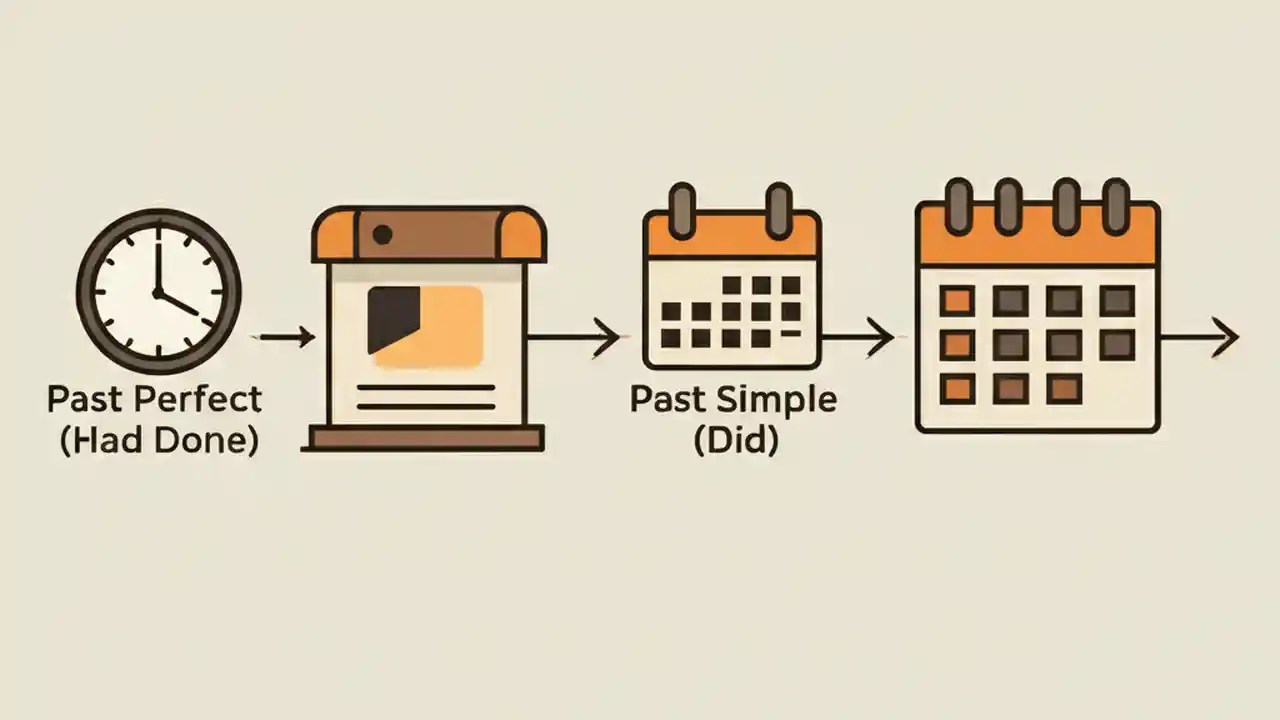 Past Perfect
(Had Done)

Past Simple
(Did)