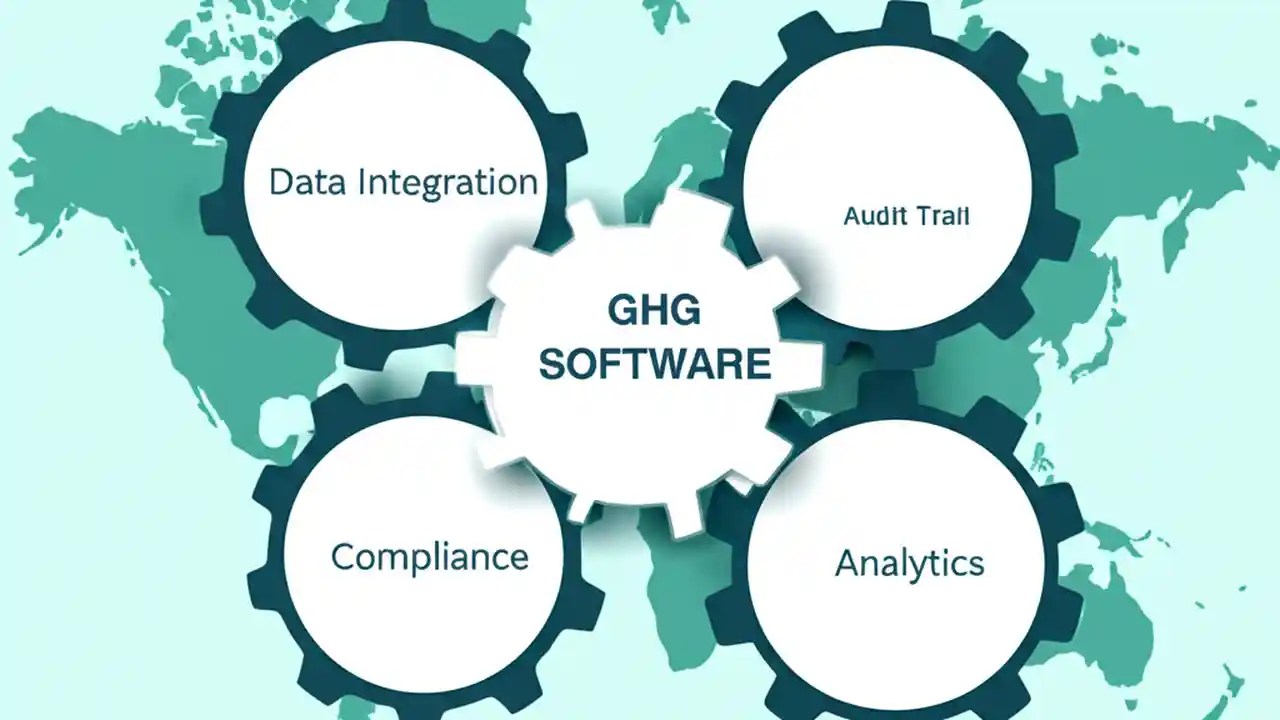 Data Integration

Audit Trail

GHG
SOFTWARE

Compliance

Analytics