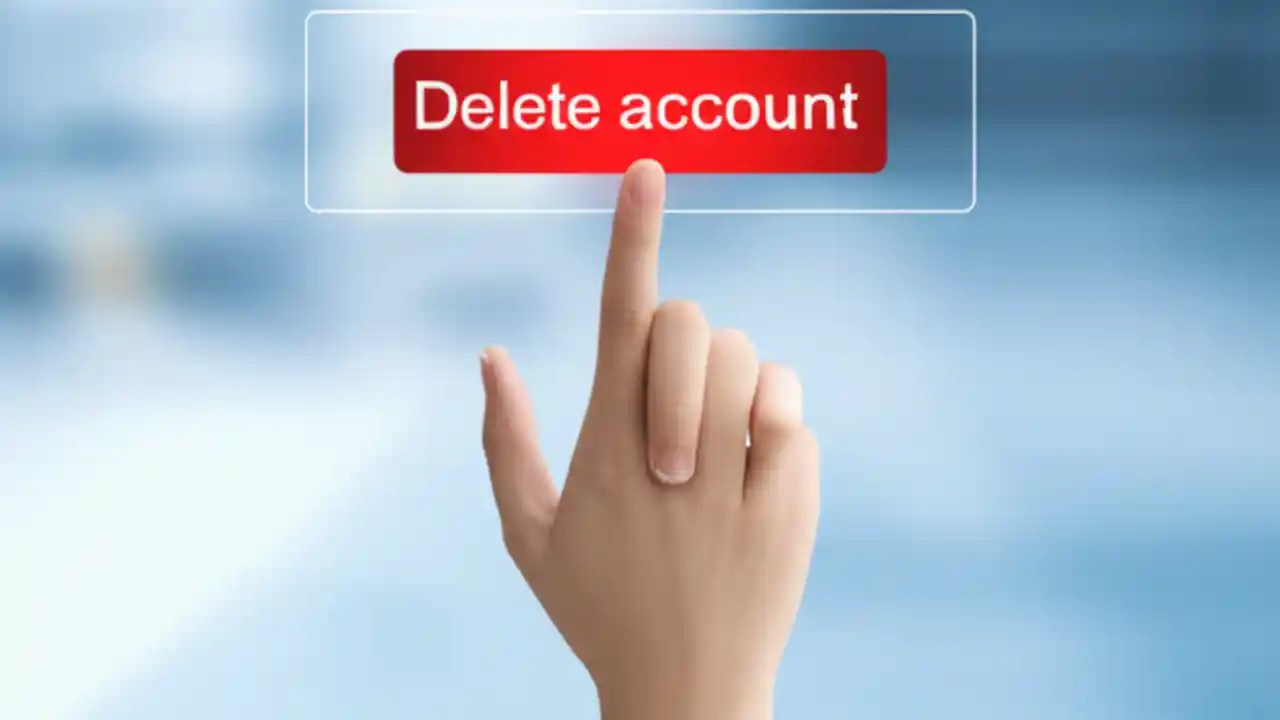 Delete account