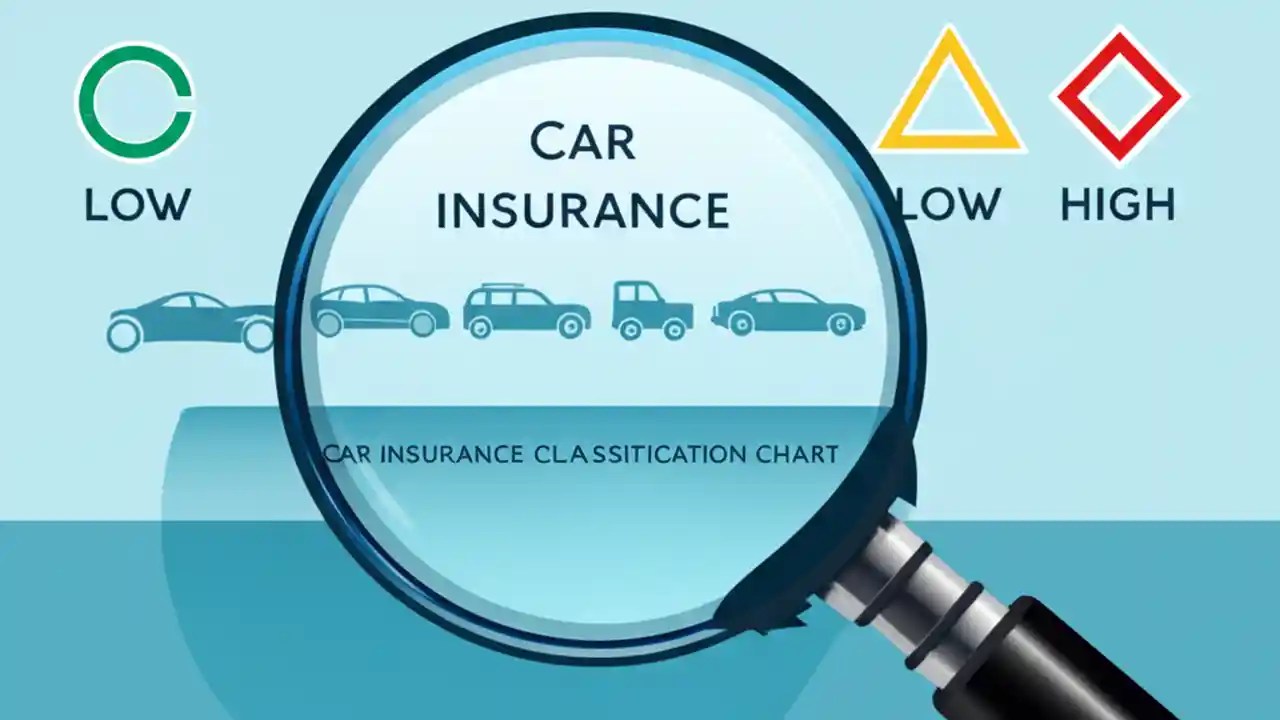 LOW

CAR INSURANCE

LOW

HIGH

CAR INSURANCE CLASSITICATION CHART