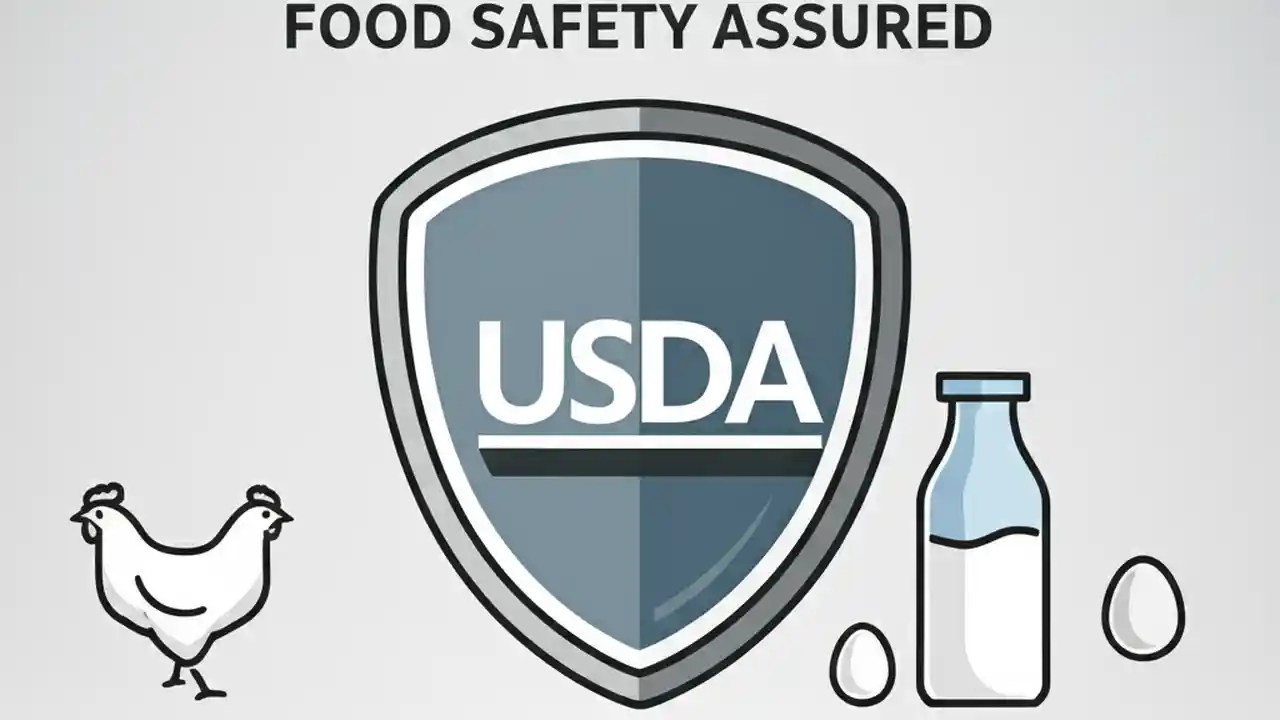 FOOD SAFETY ASSURED

USDA