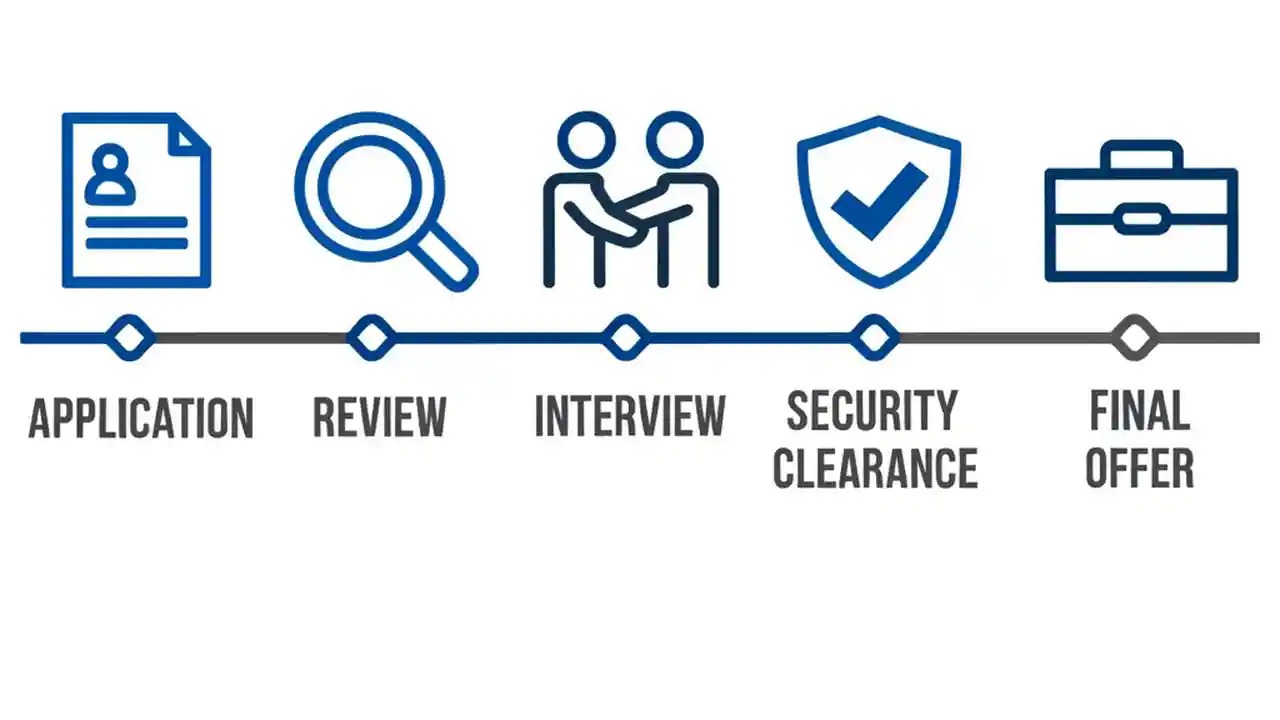 APPLICATION

REVIEW

INTERVIEW

SECURITY CLEARANCE

FINAL OFFER