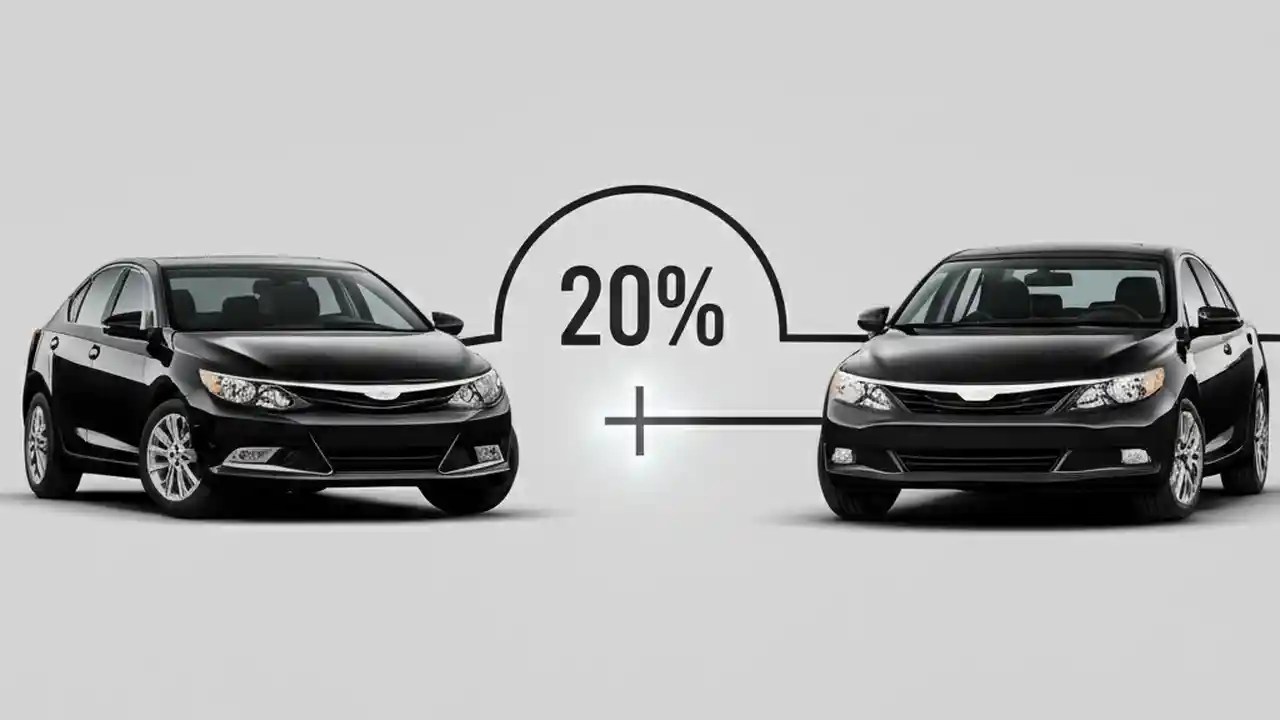 20%