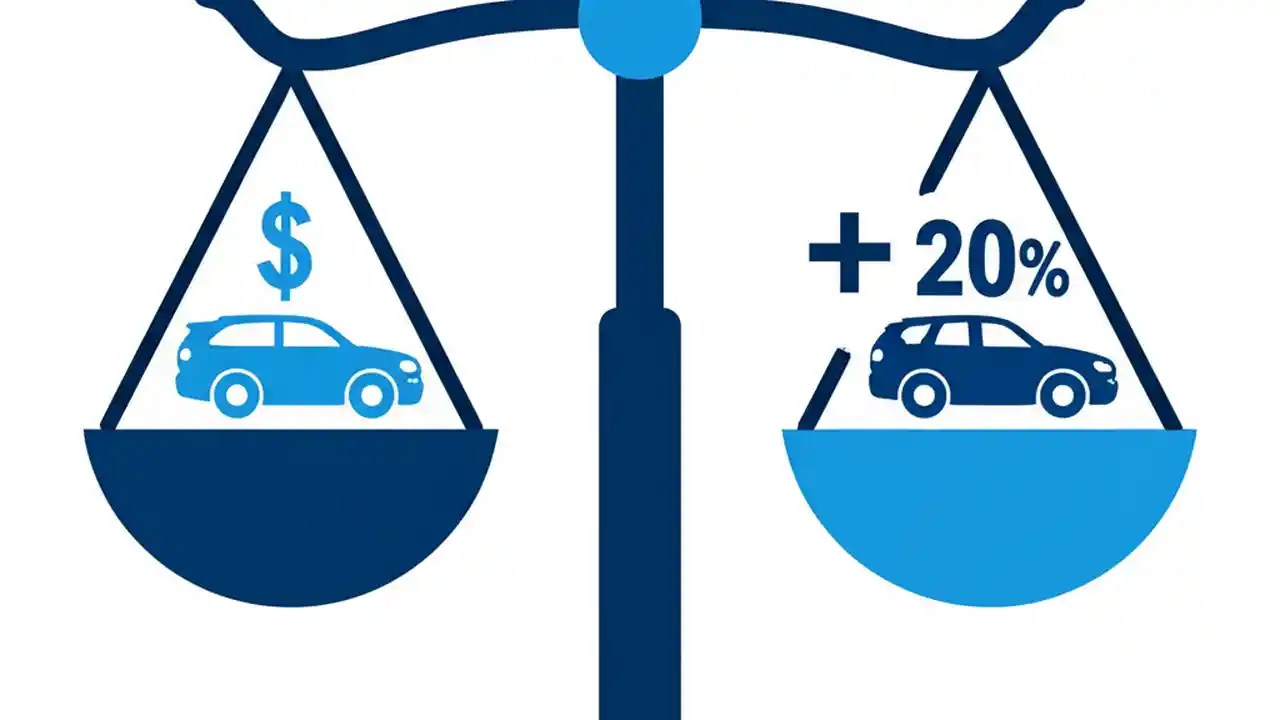 $

+ 20%