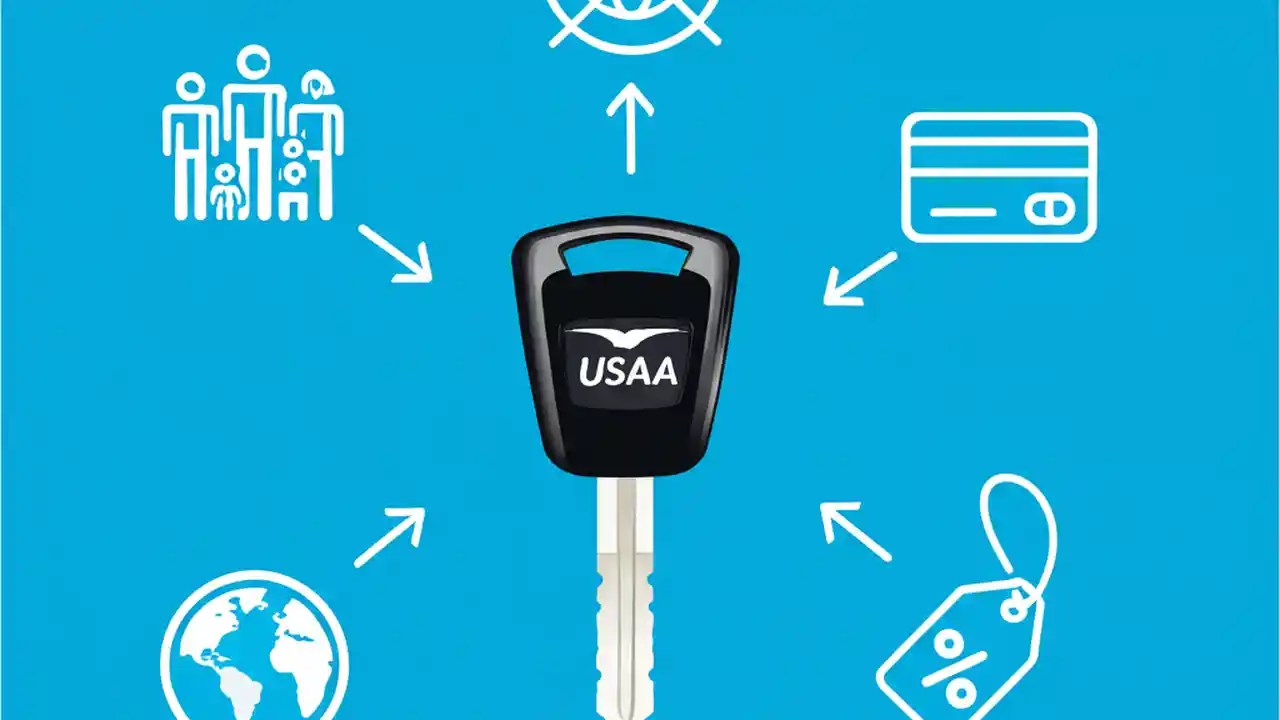 USAA

%