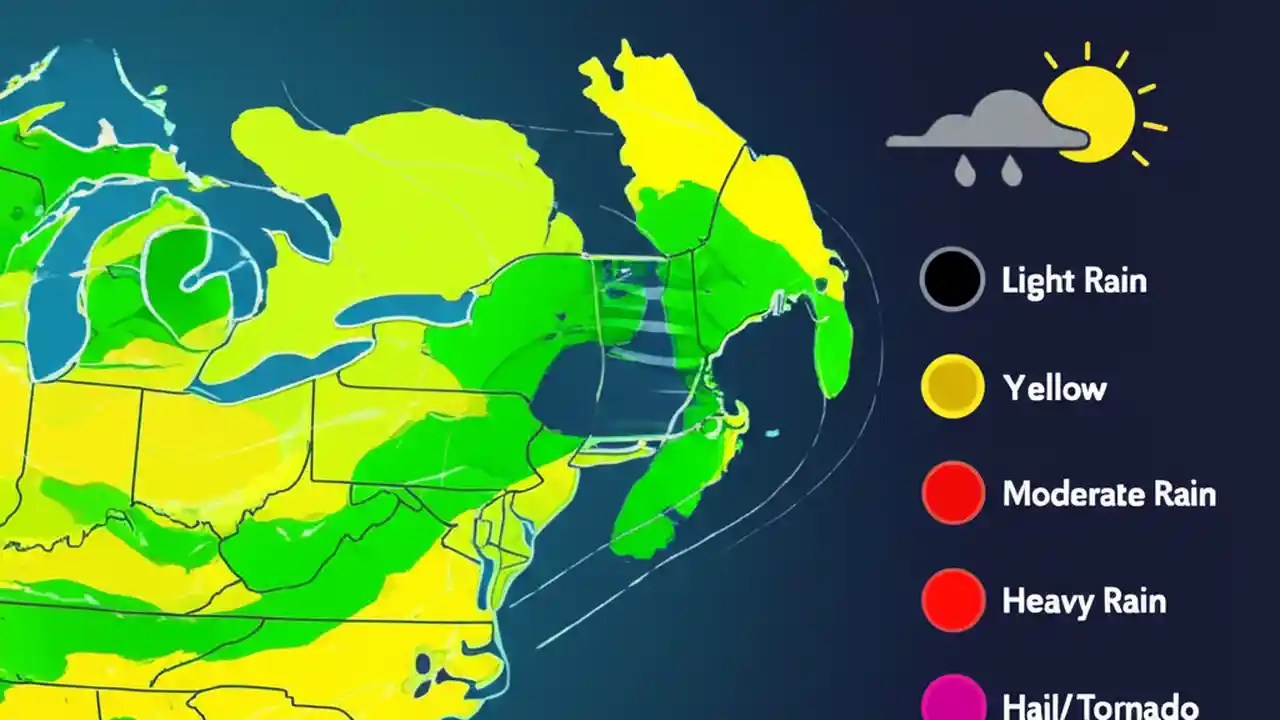 Light Rain

Yellow

Moderate Rain

Heavy Rain

Hail/Tornado