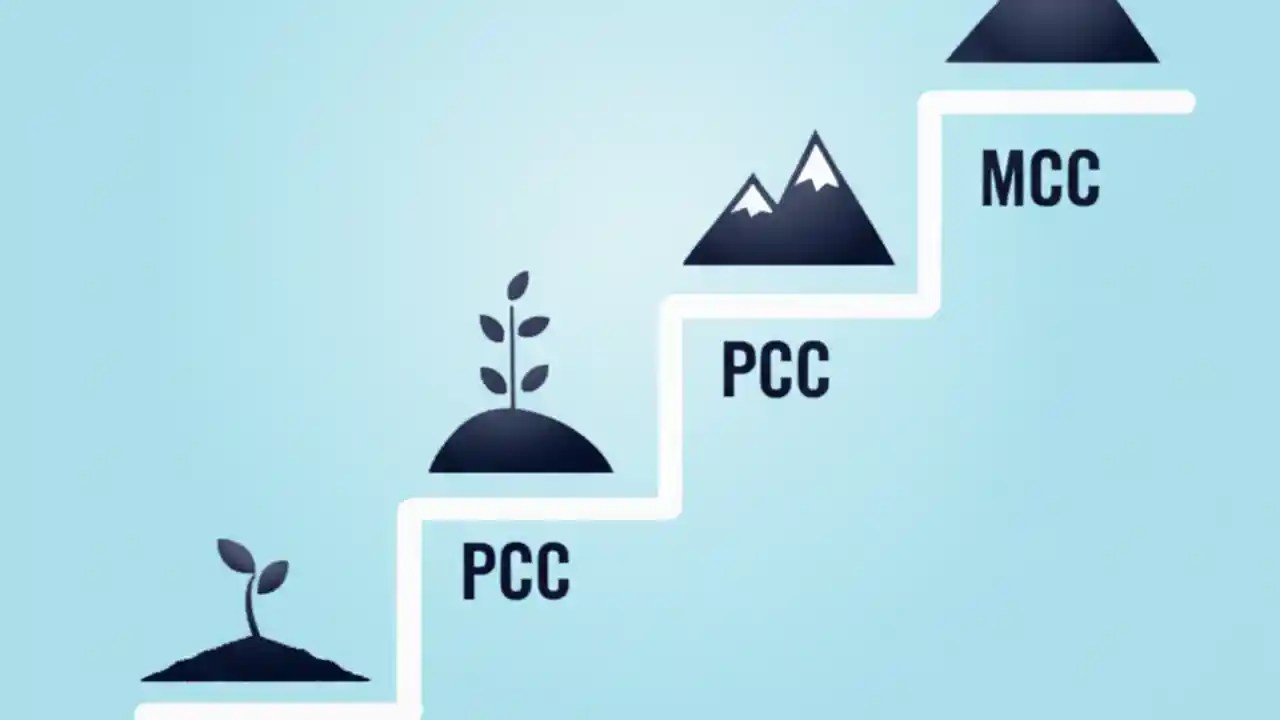 PCC

PCC

MCC