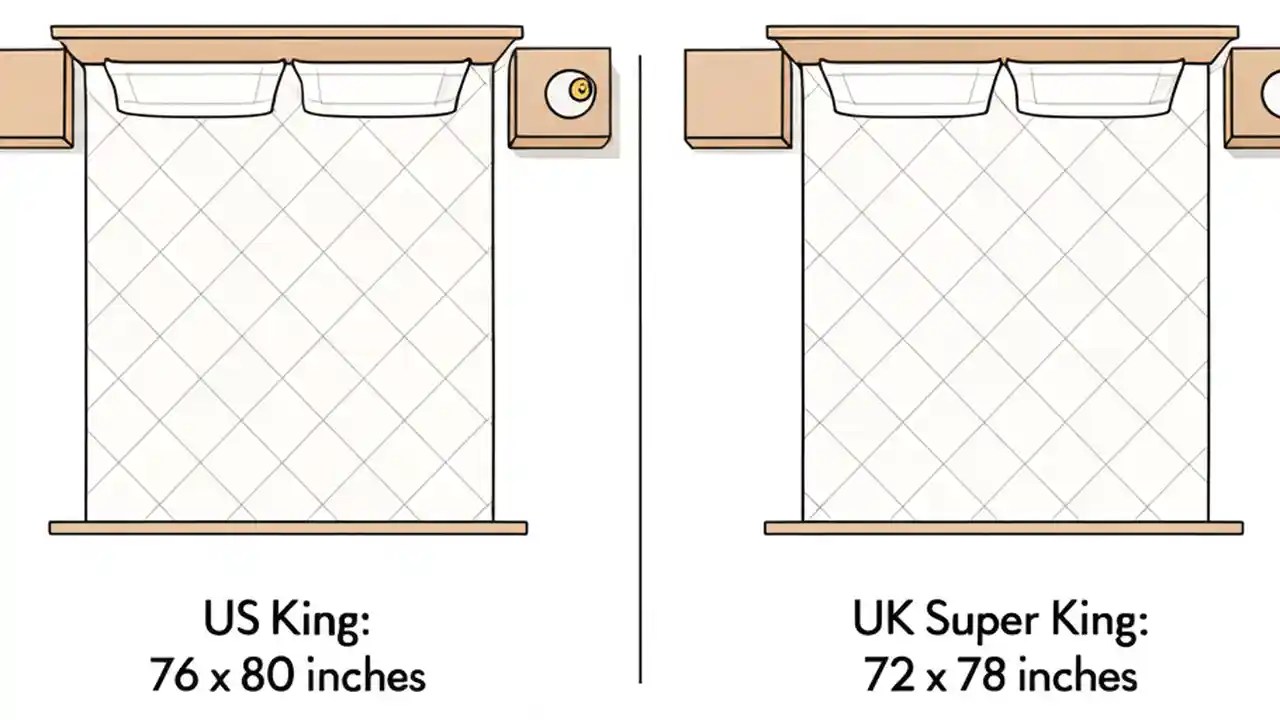 US King:
76 x 80 inches

UK Super King:
72 x 78 inches