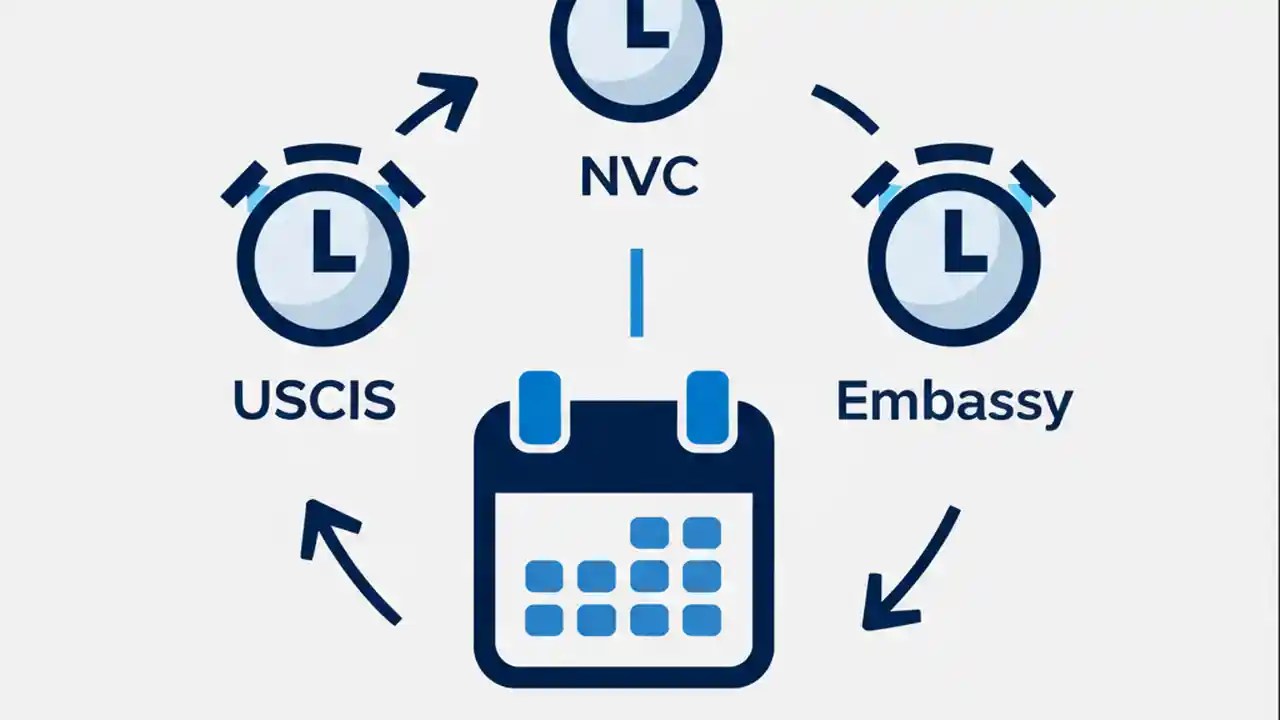 NVC

USCIS

Embassy