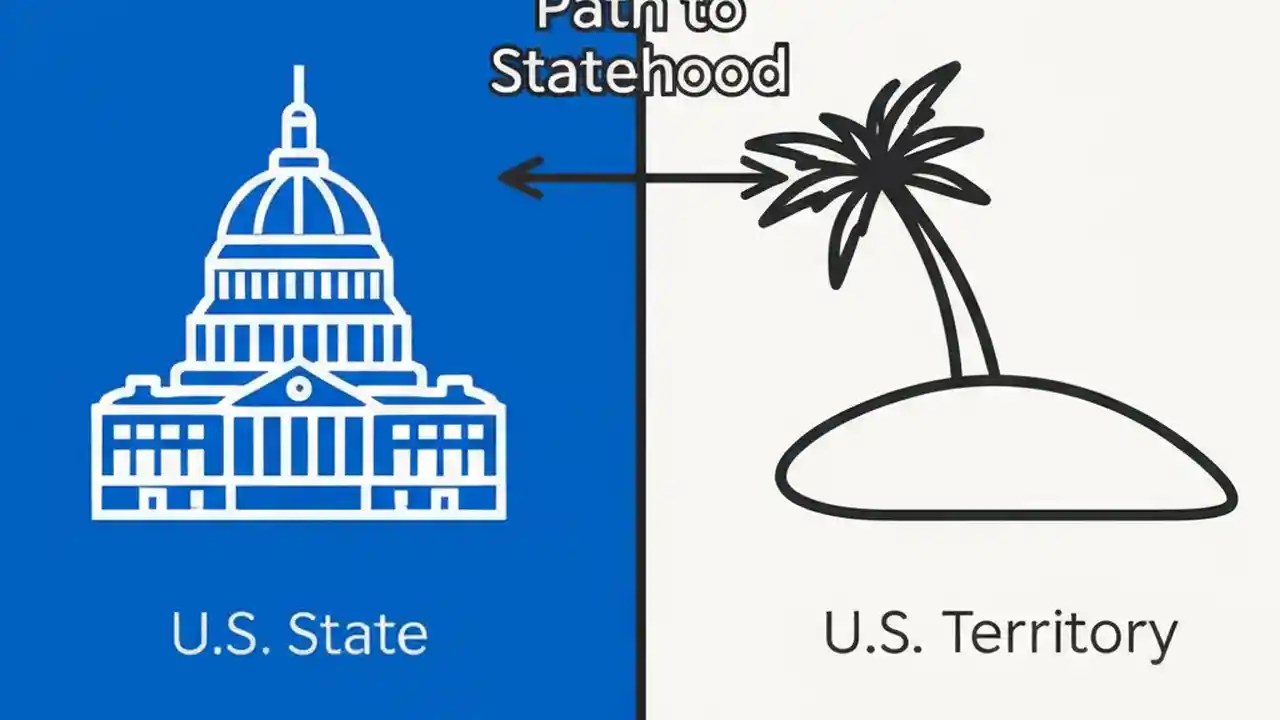 Path to Statehood

U.S. State

U.S. Territory