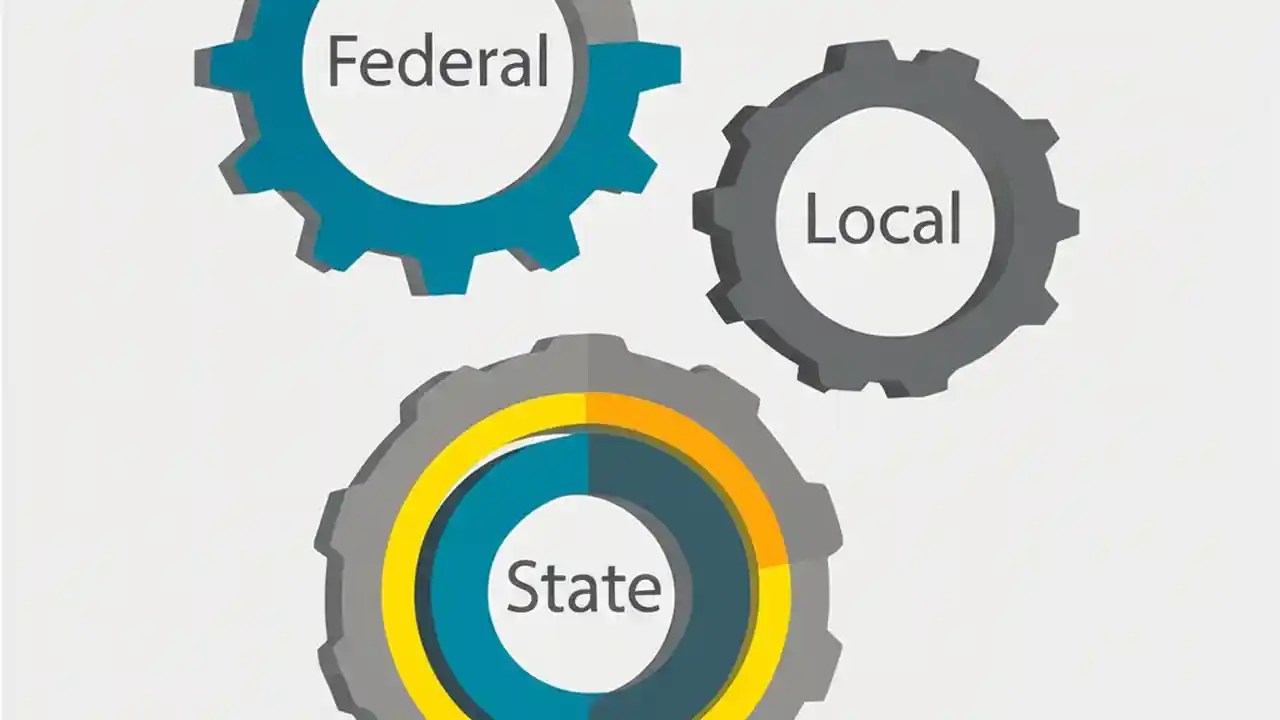 Federal

Local

State