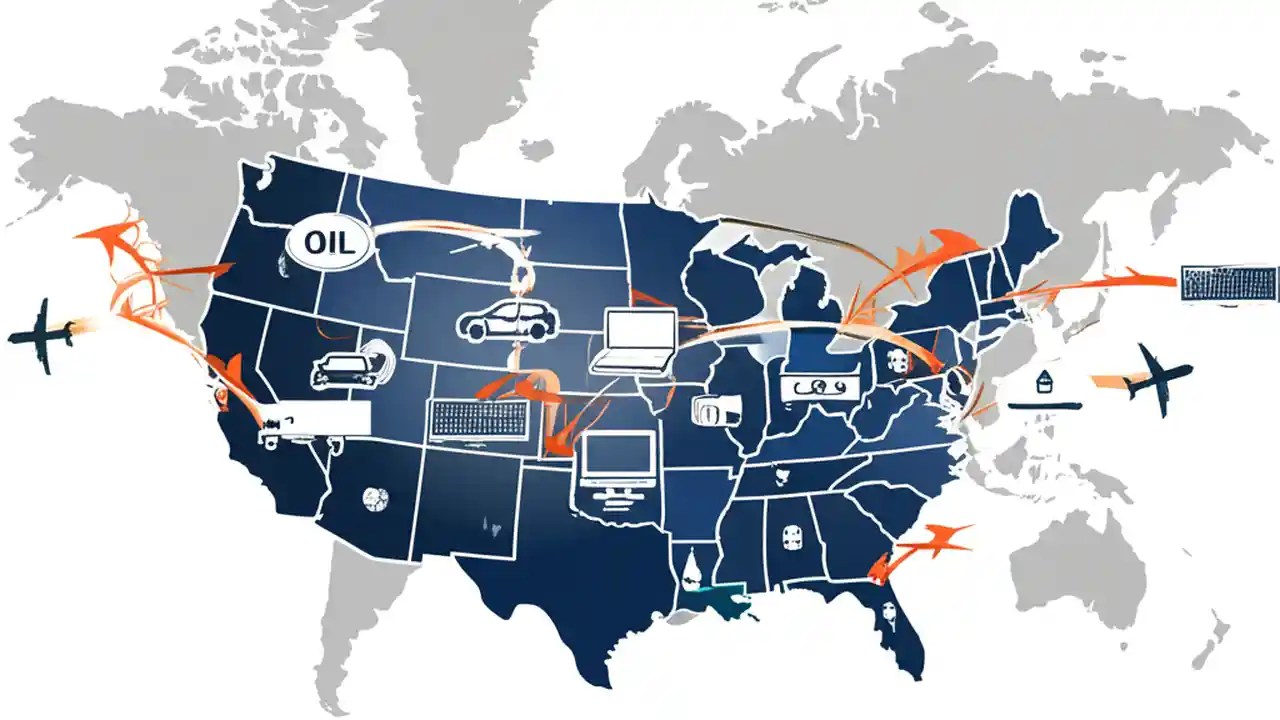 OIL