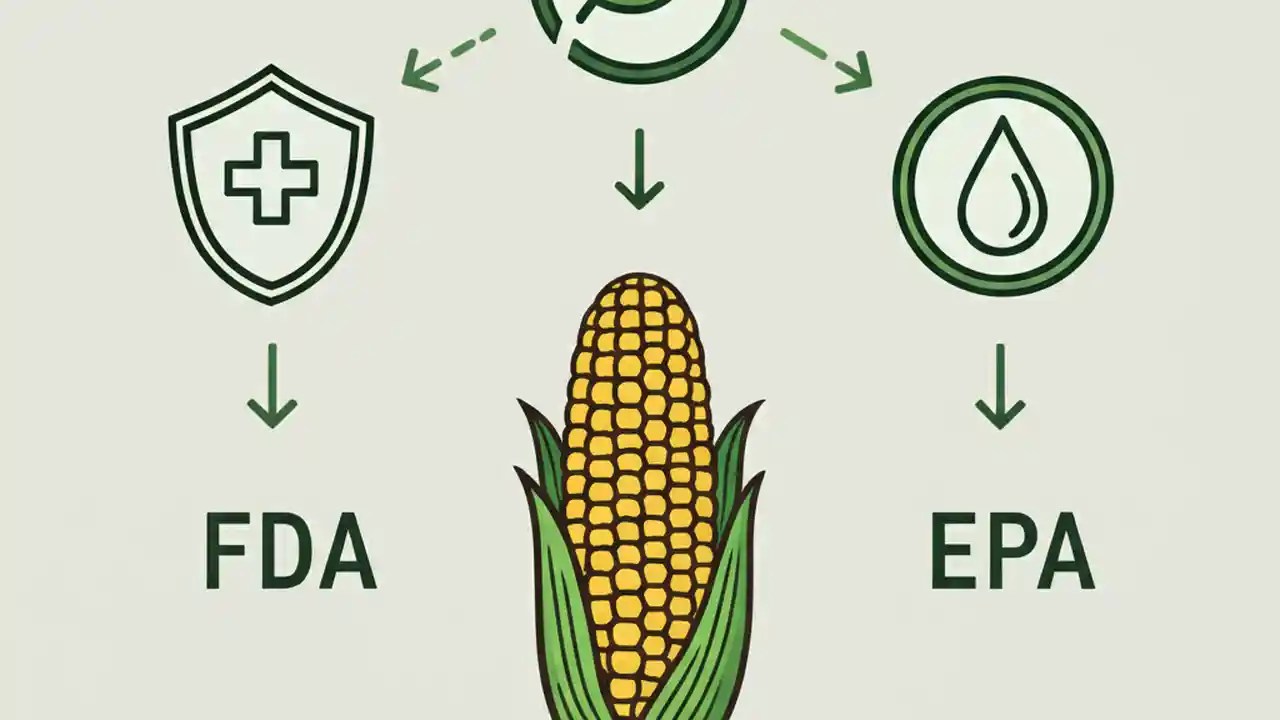 FDA

EPA