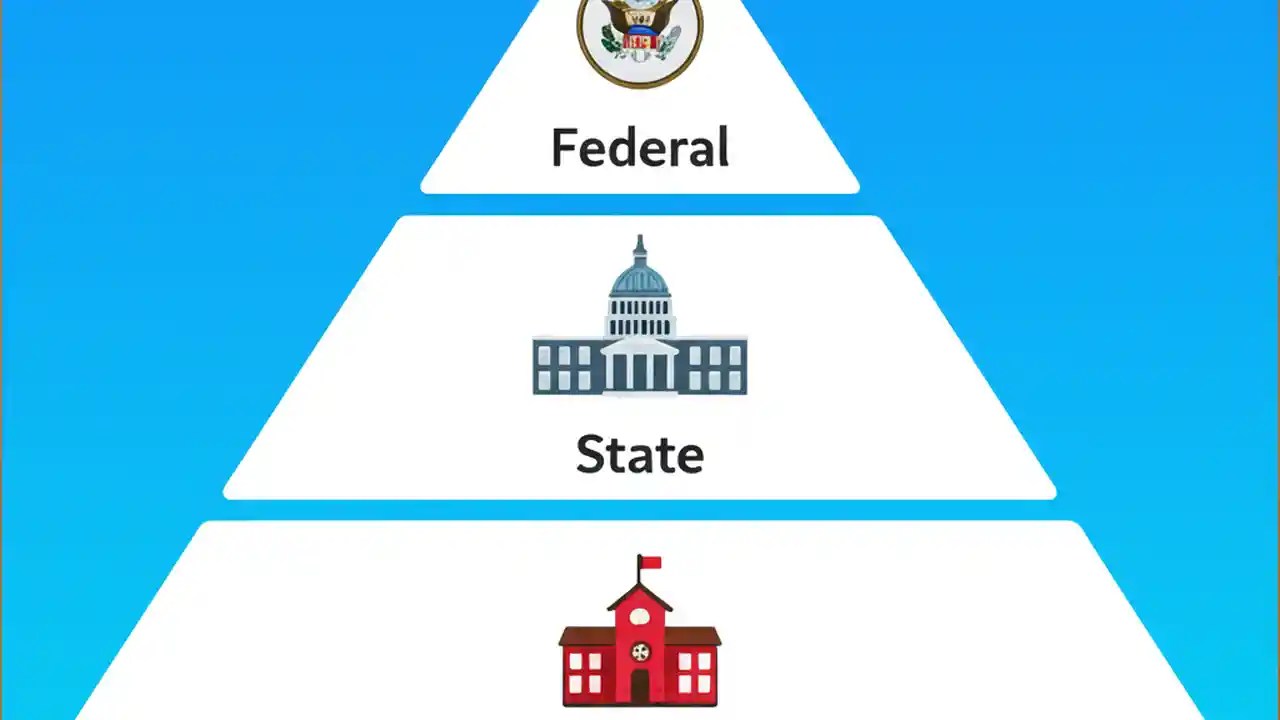 Federal

State