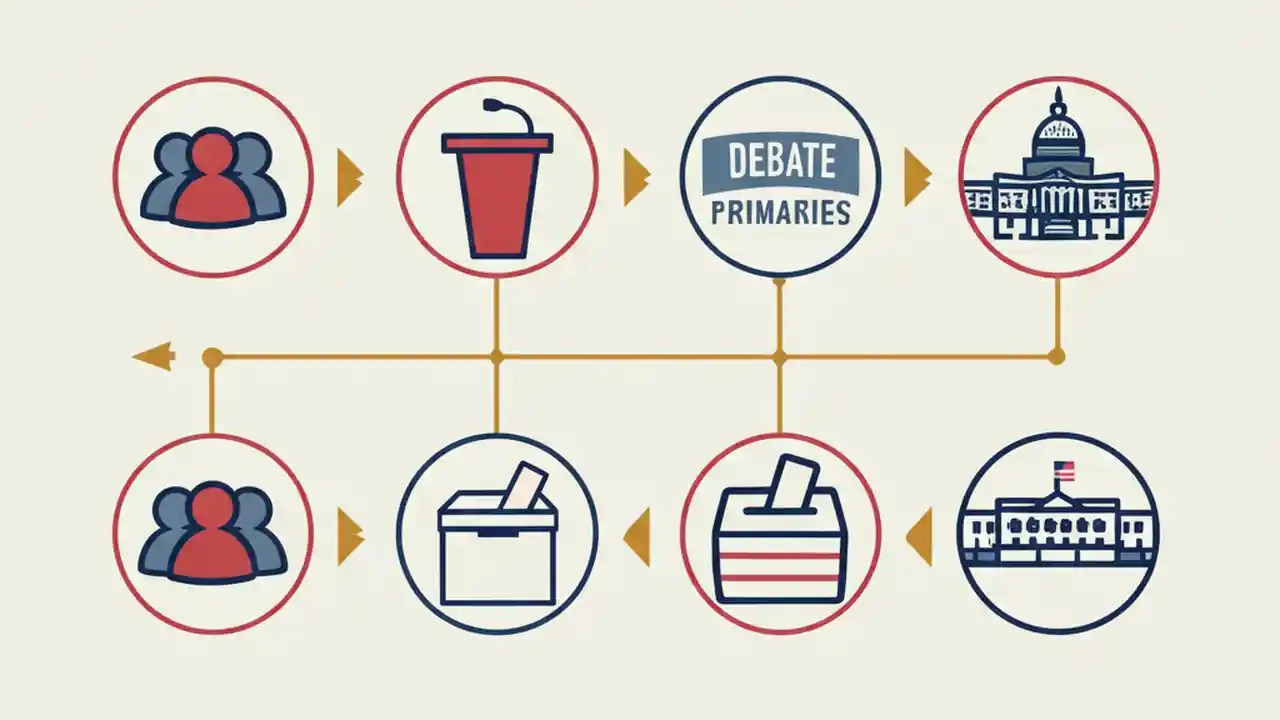 DEBATE
PRIMARIES