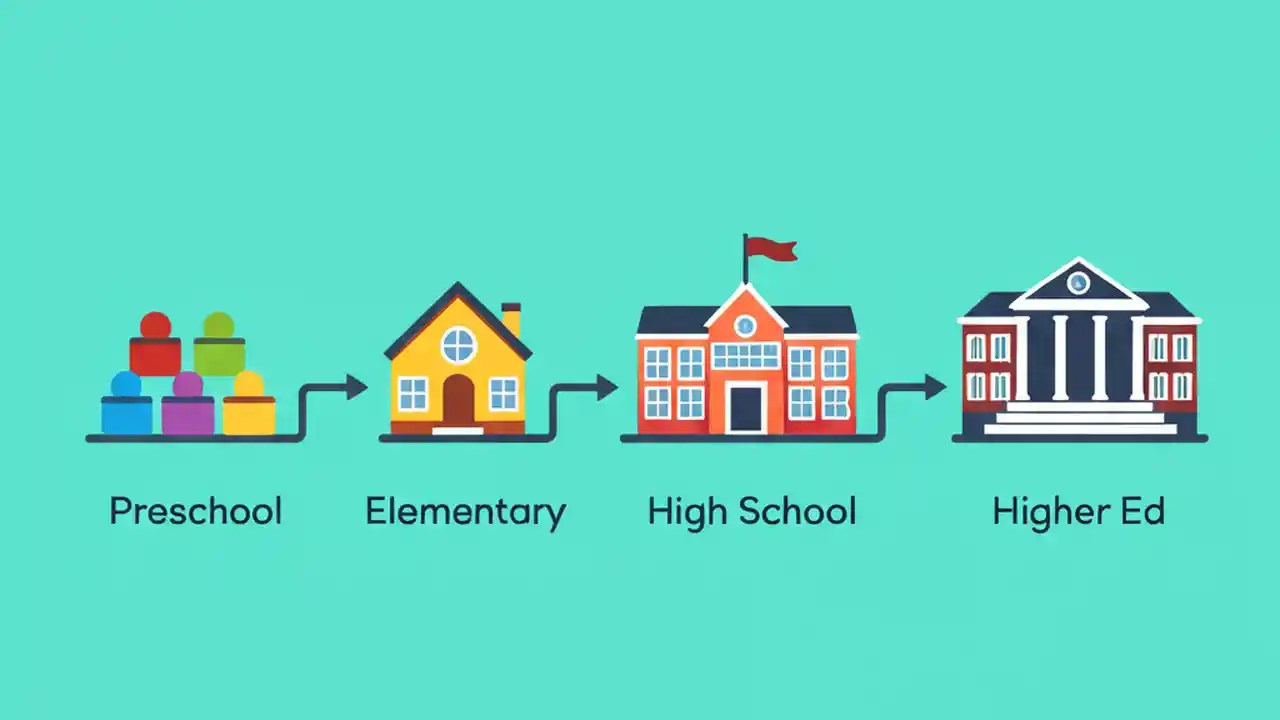 Preschool

Elementary

High School

Higher Ed