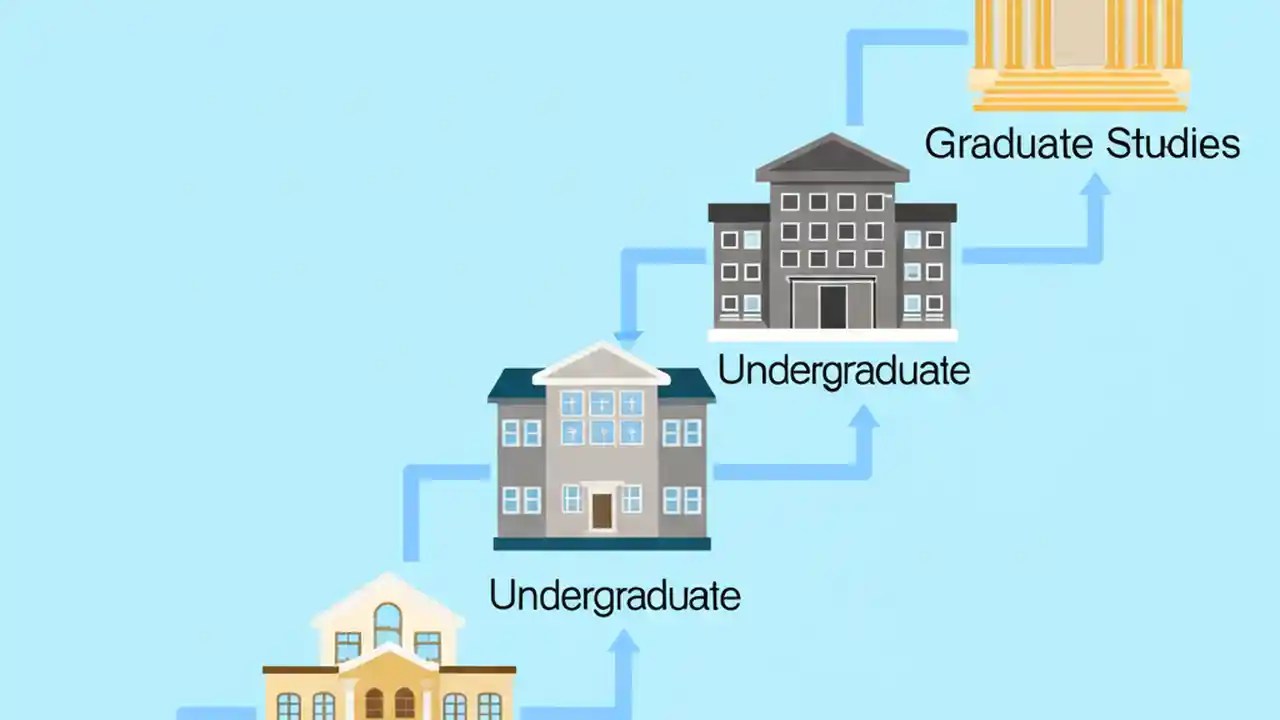 Graduate Studies

Undergraduate

Undergraduate