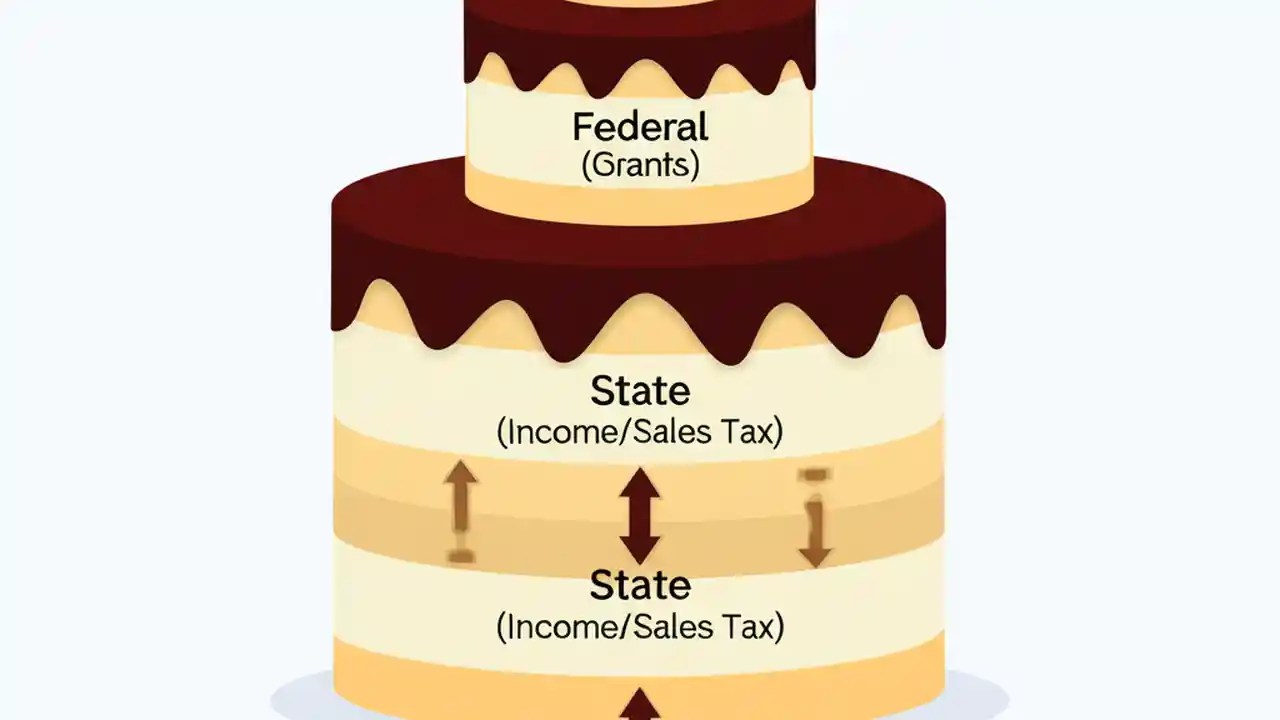 Federal
(Grants)

State
(Income/Sales Tax)

State
(Income/Sales Tax)