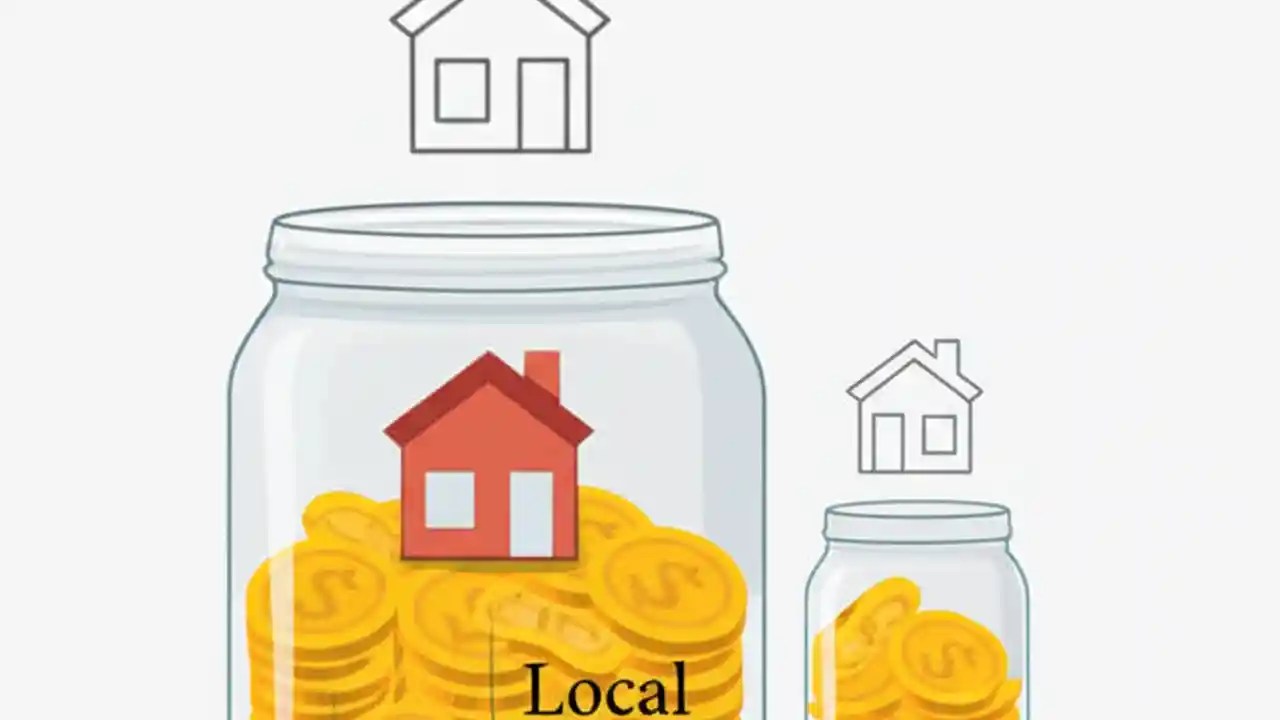 Local