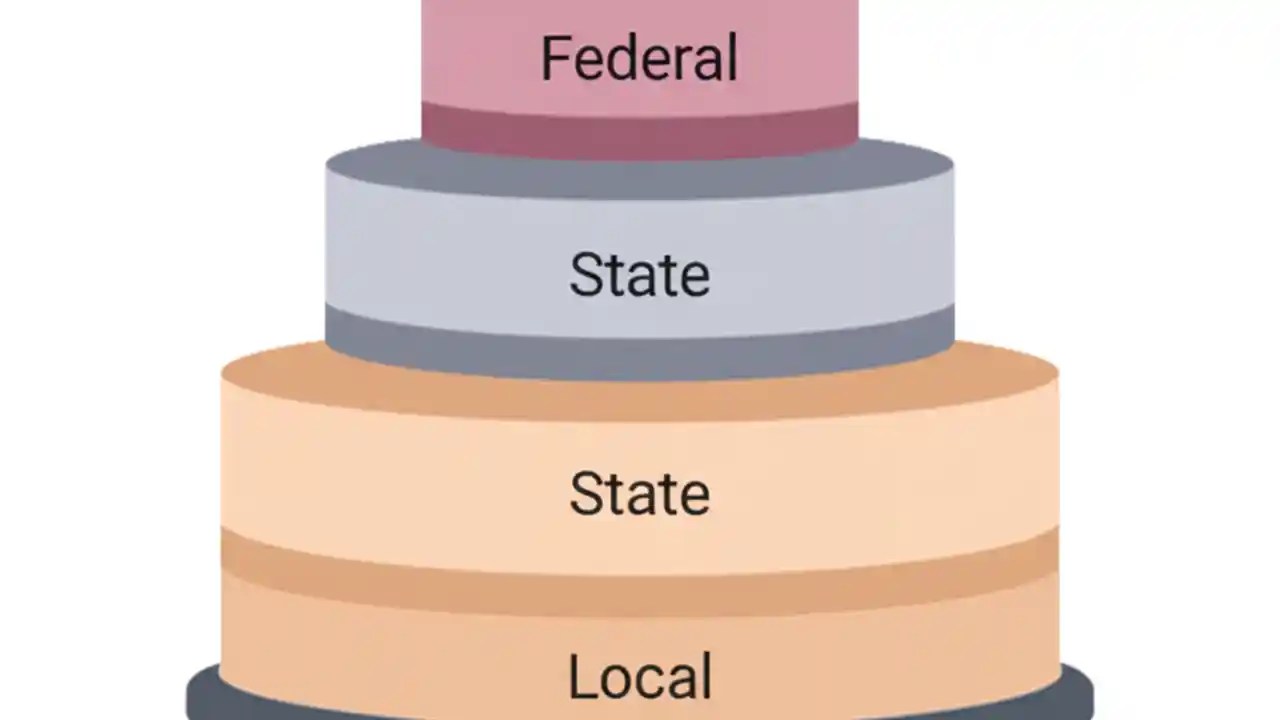 Federal

State

State

Local