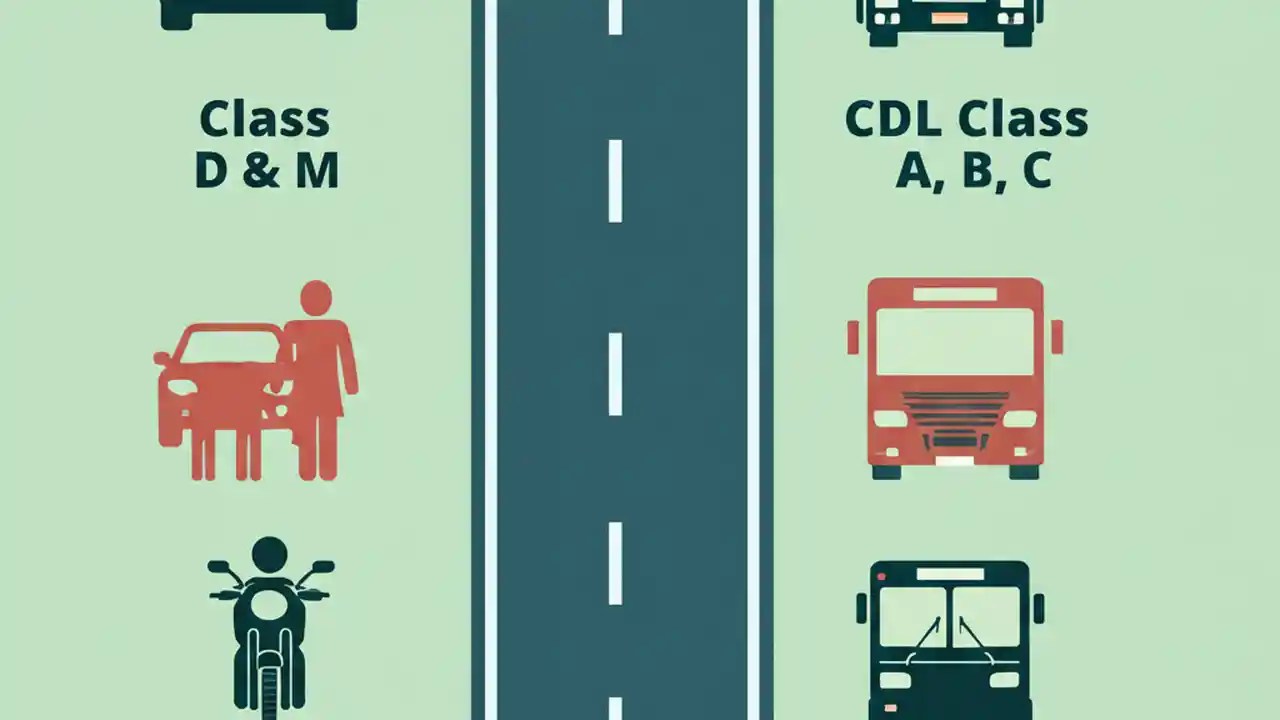 Class
D & M

CDL Class
A, B, C