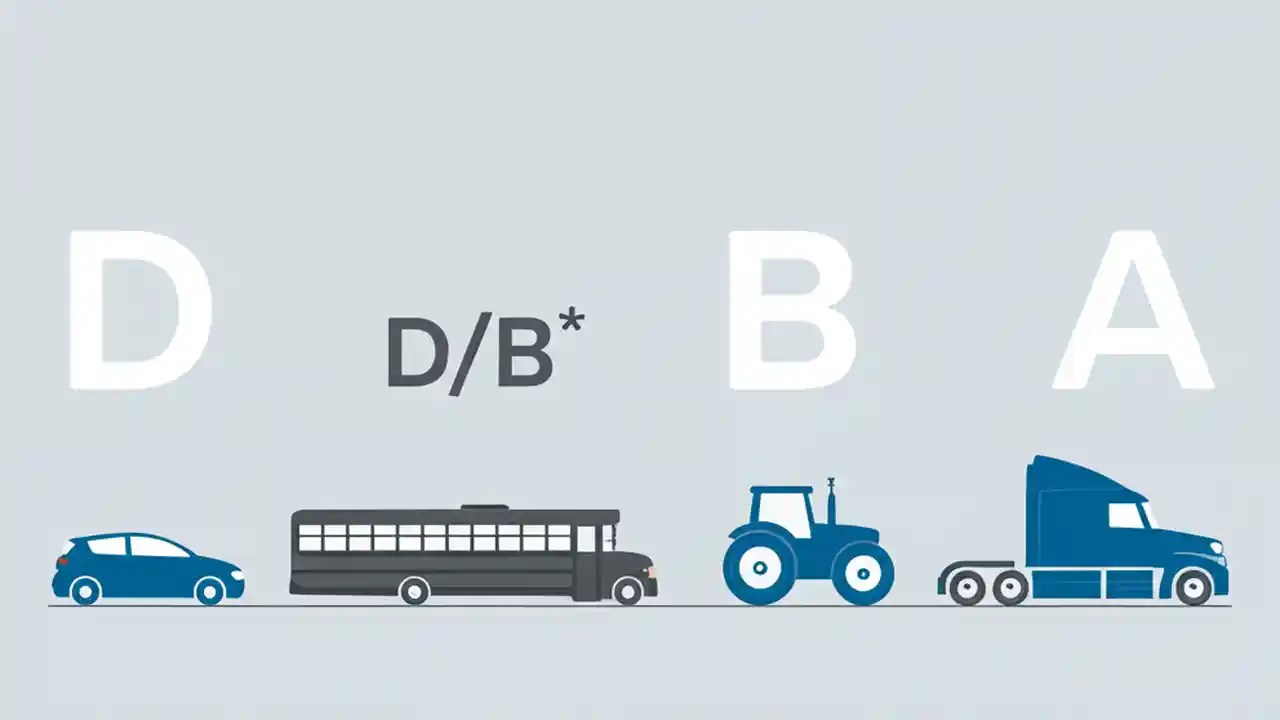 D

D/B*

B

A