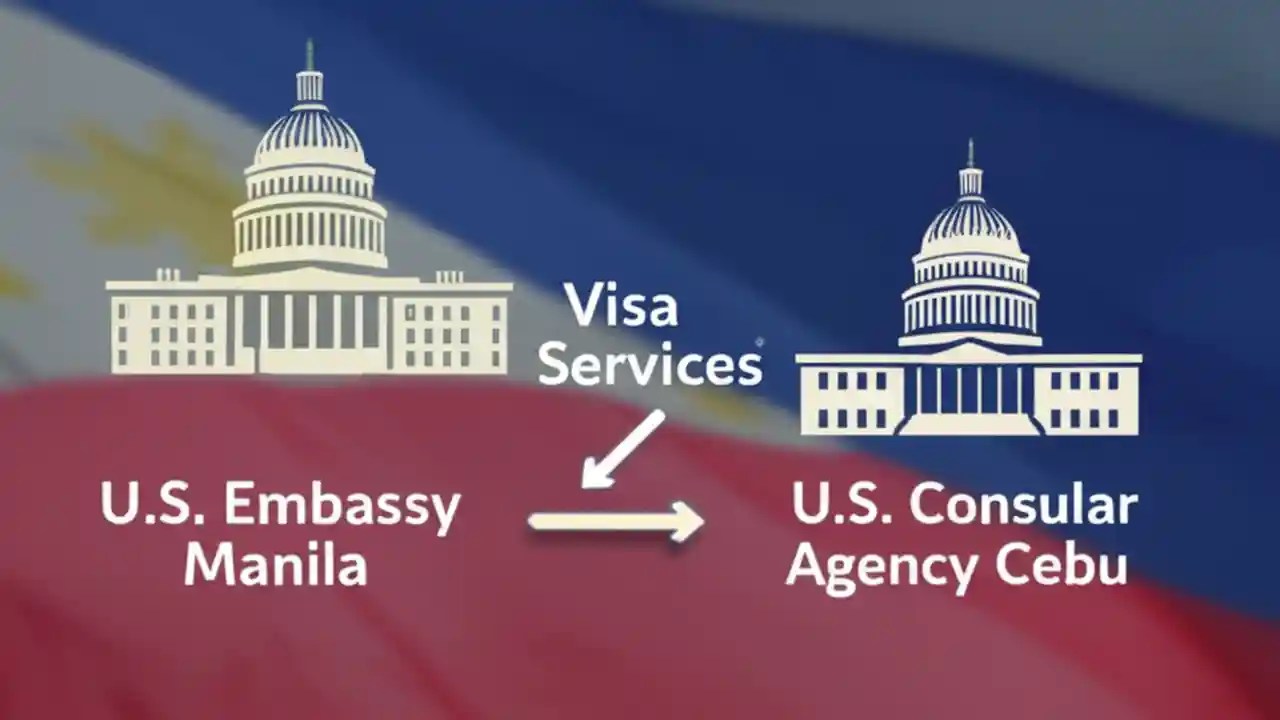 Visa Services

U.S. Embassy Manila

U.S. Consular Agency Cebu