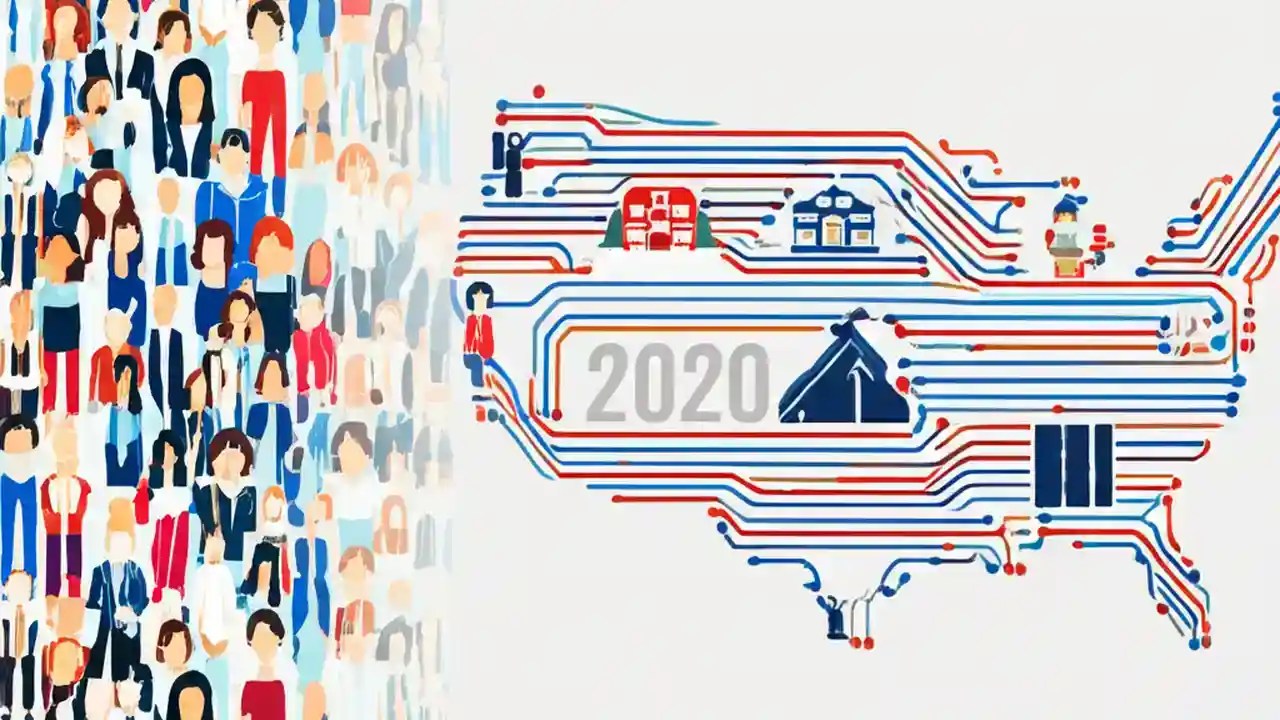 2020