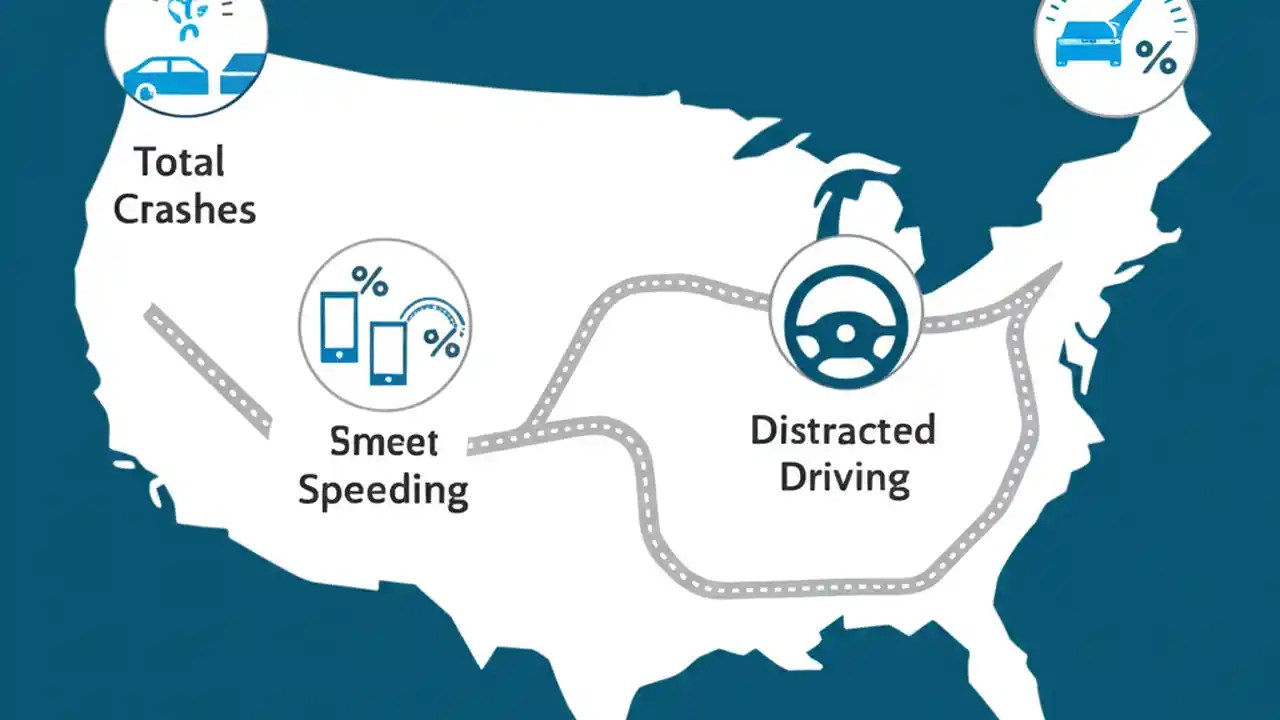 Total Crashes

%
%

Smeet Speeding

Distracted Driving

%