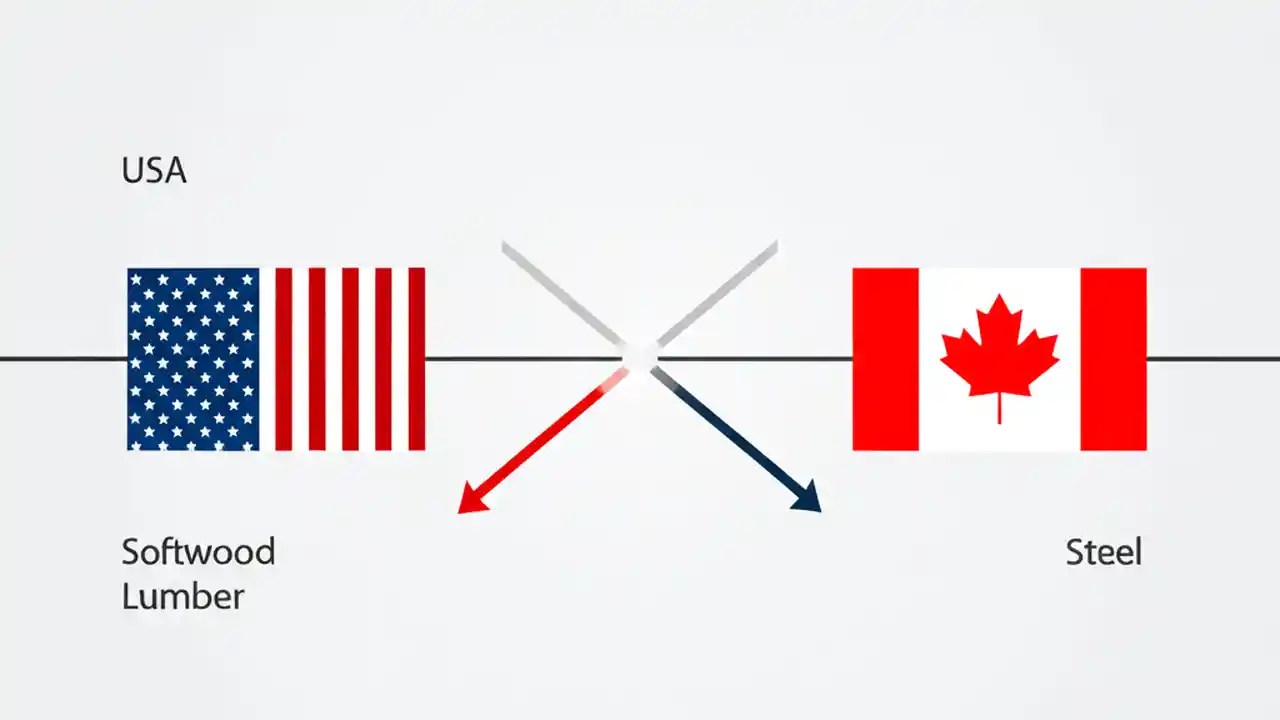 USA

Softwood Lumber

Steel