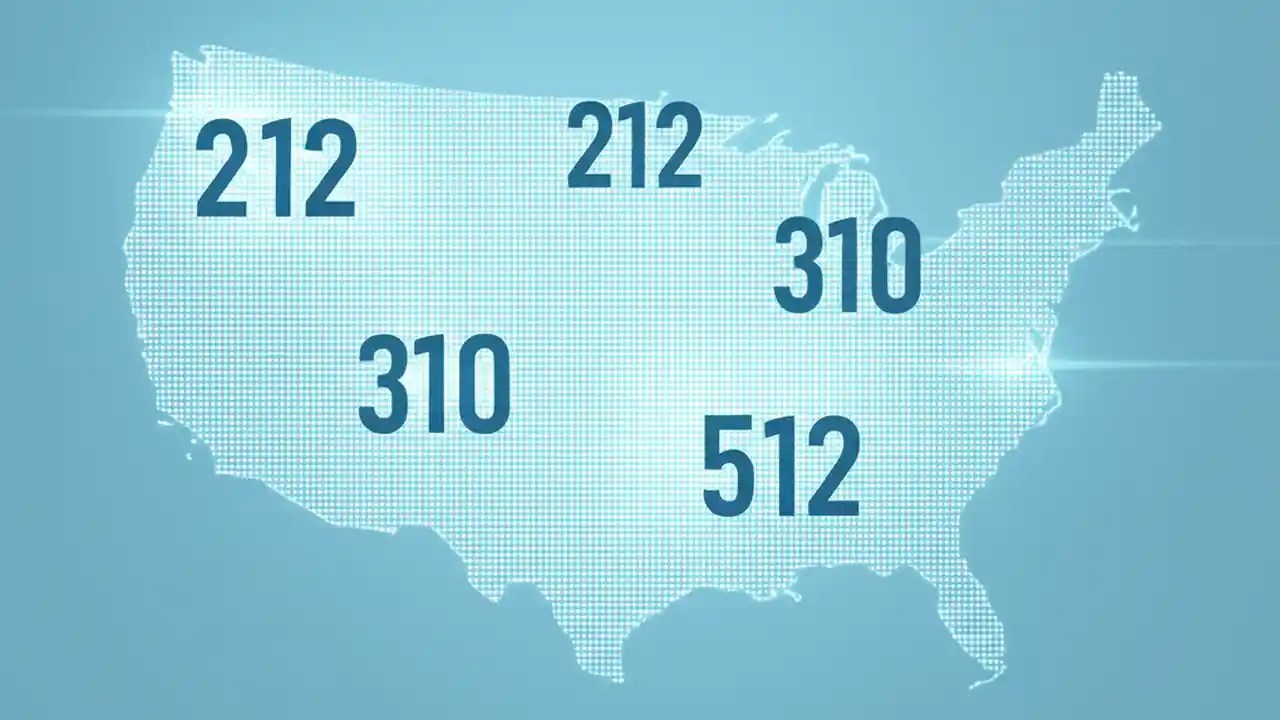 212

212

310

310

512