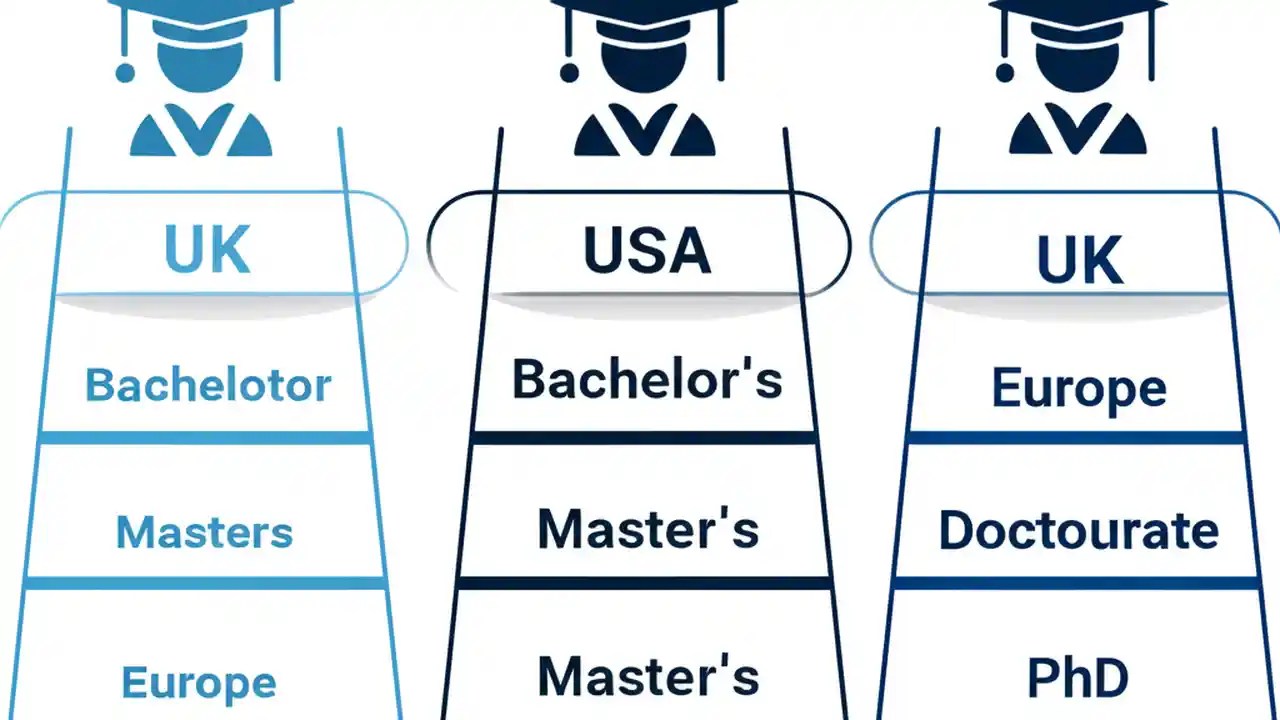 UK

Bachelotor

Masters

Europe

USA

Bachelor's

Master's

Master's

UK

Europe

Doctourate

PhD