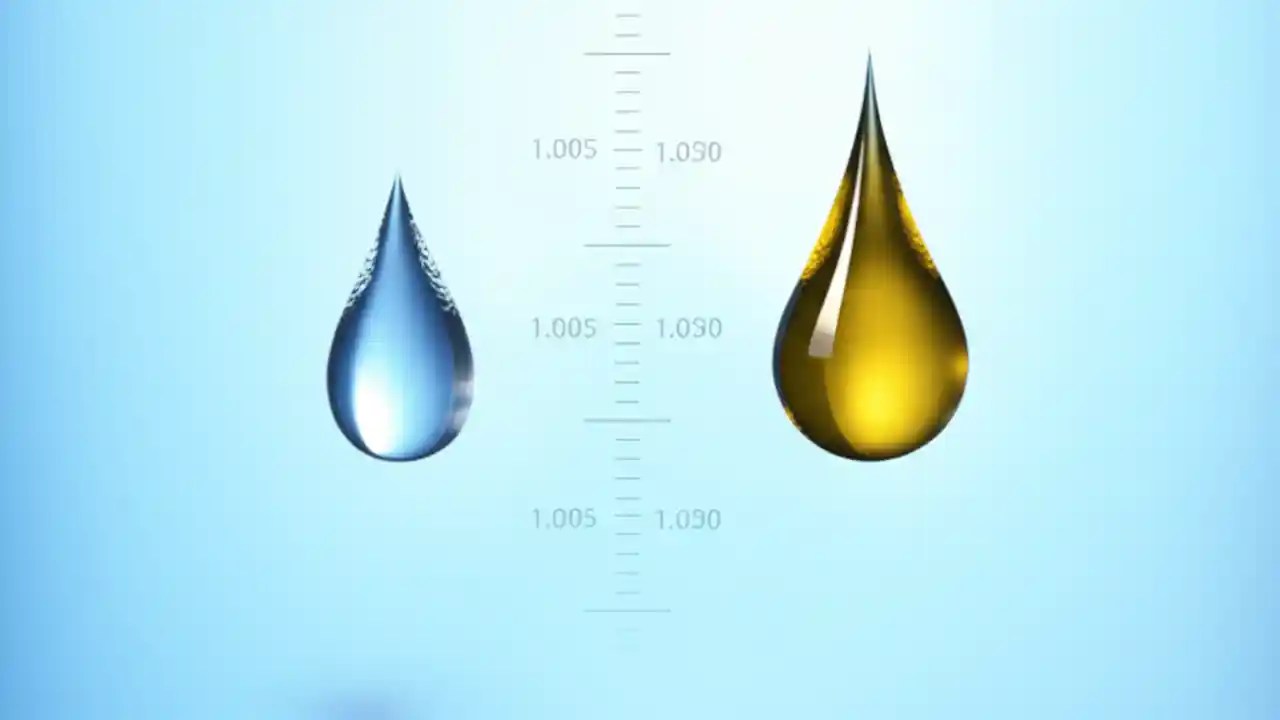 1.005 1.030

1.005 1.030

1.005 1.030