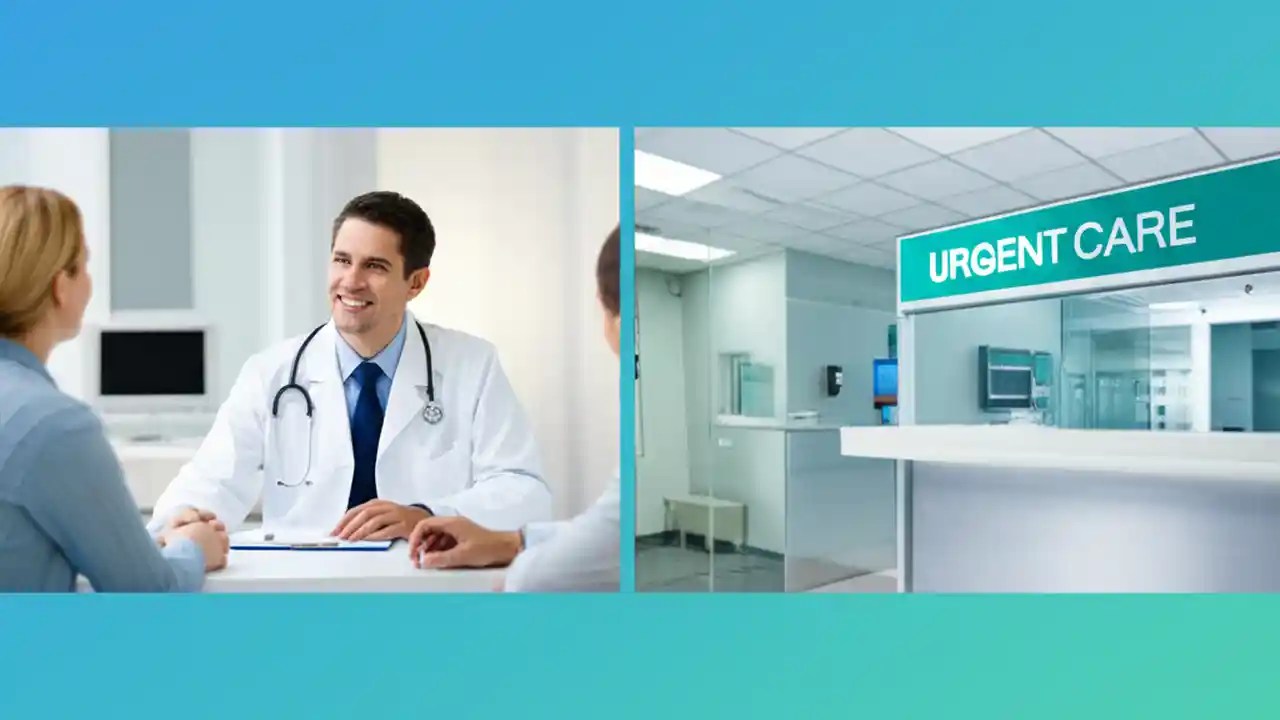 URGENT CARE