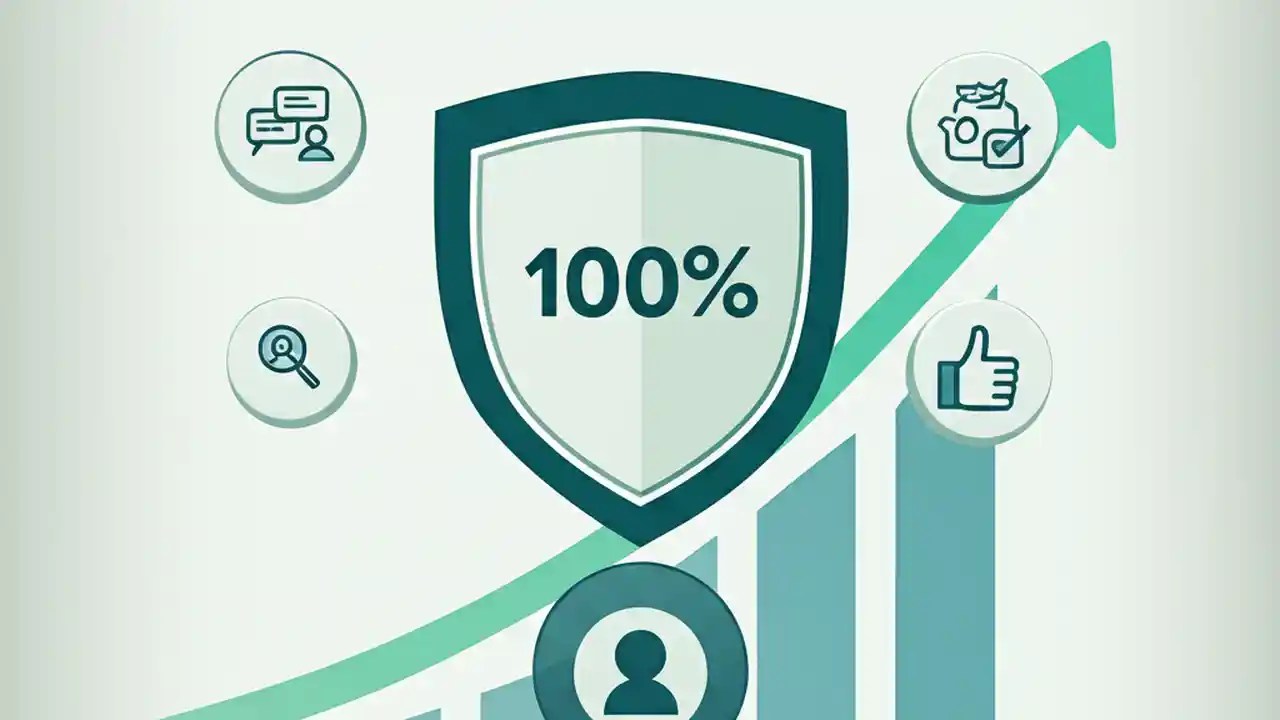 100%