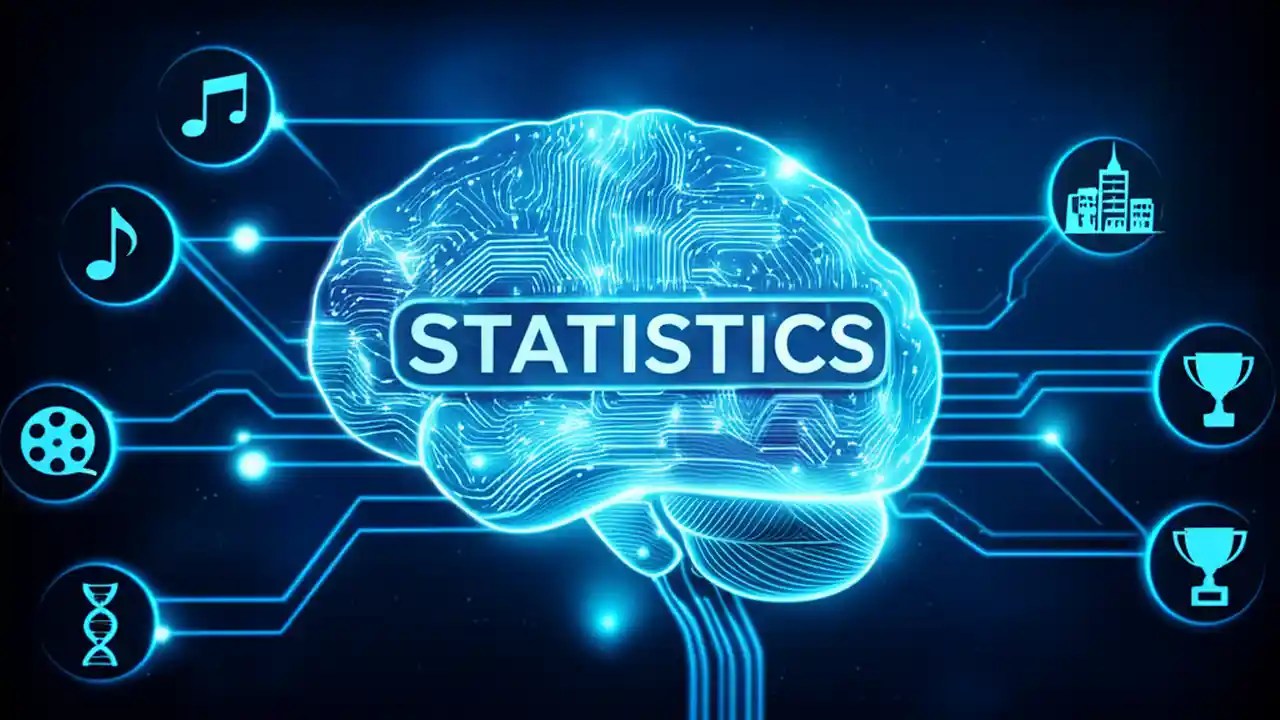 STATISTICS