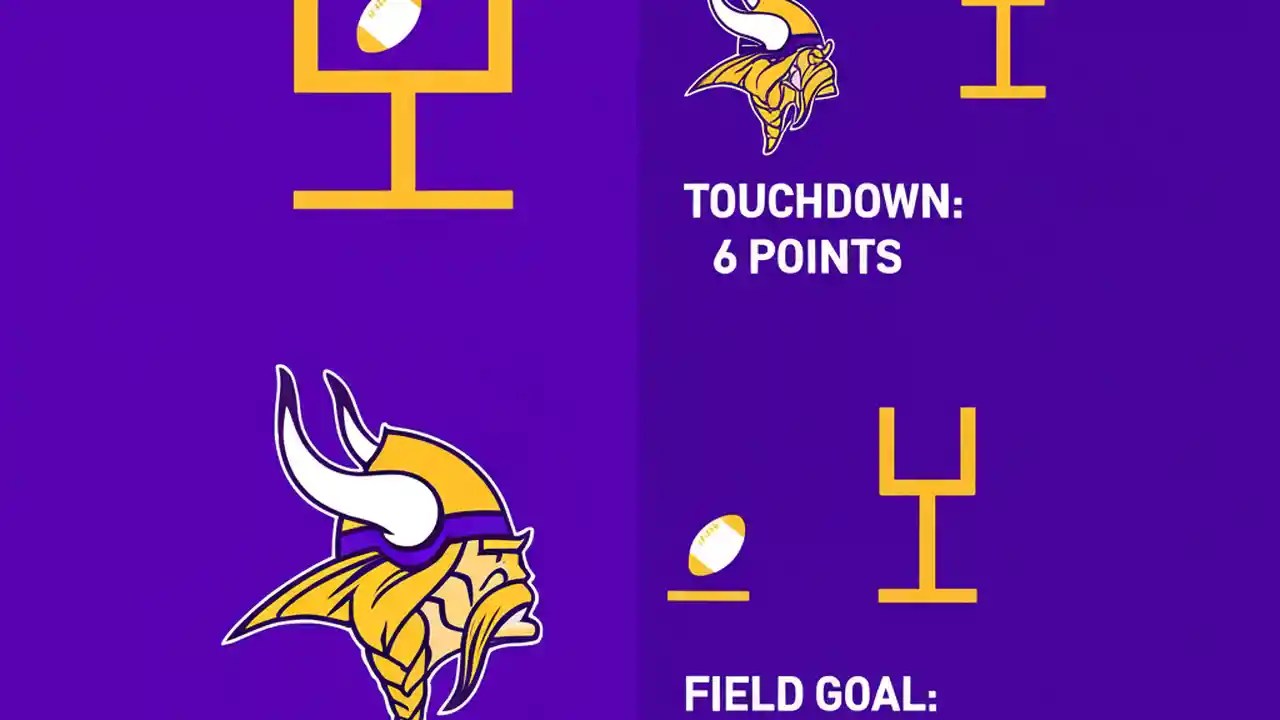 TOUCHDOWN:
6 POINTS

FIELD GOAL: